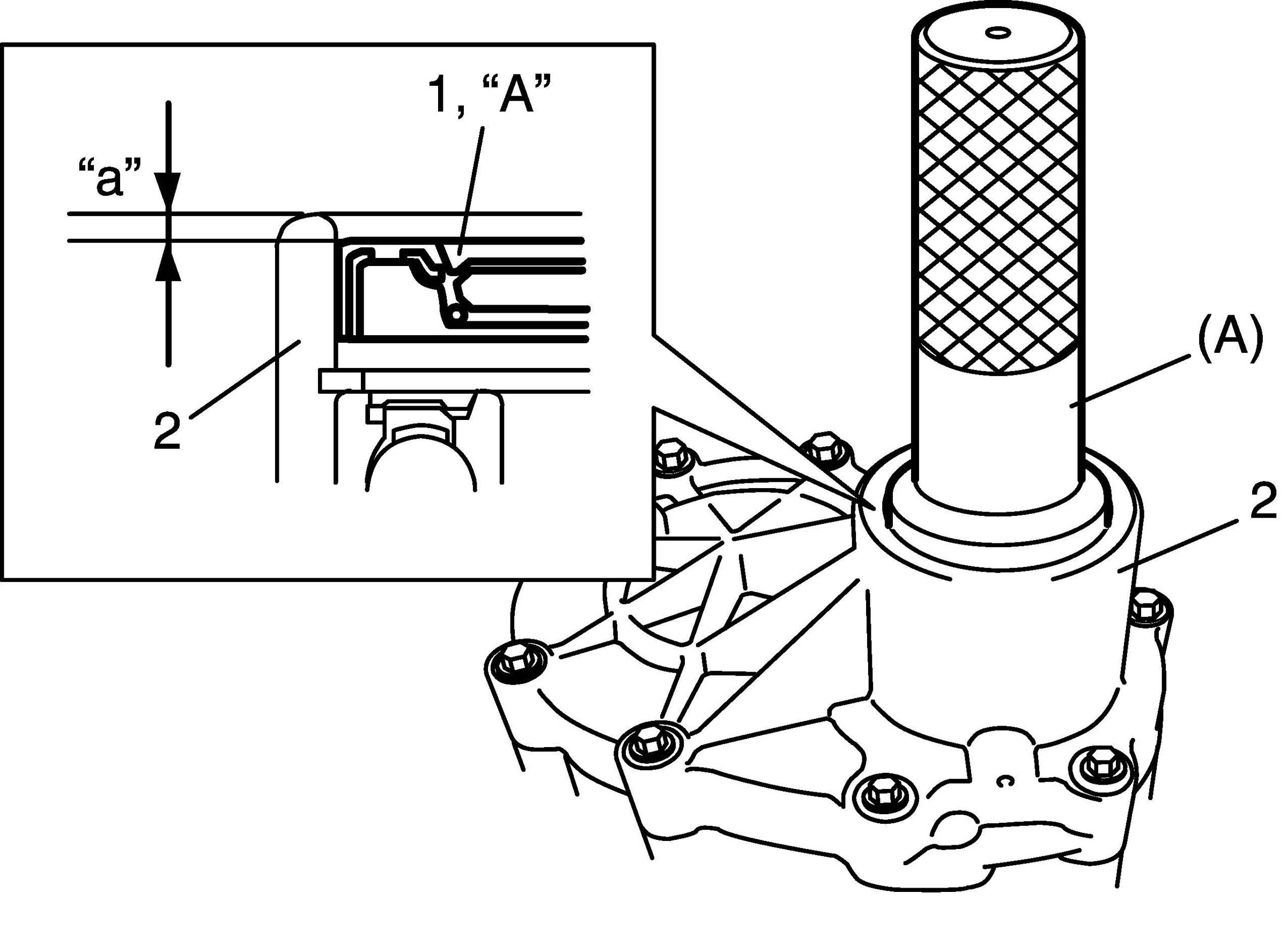 1, “A”

“a”

2

(A)

2