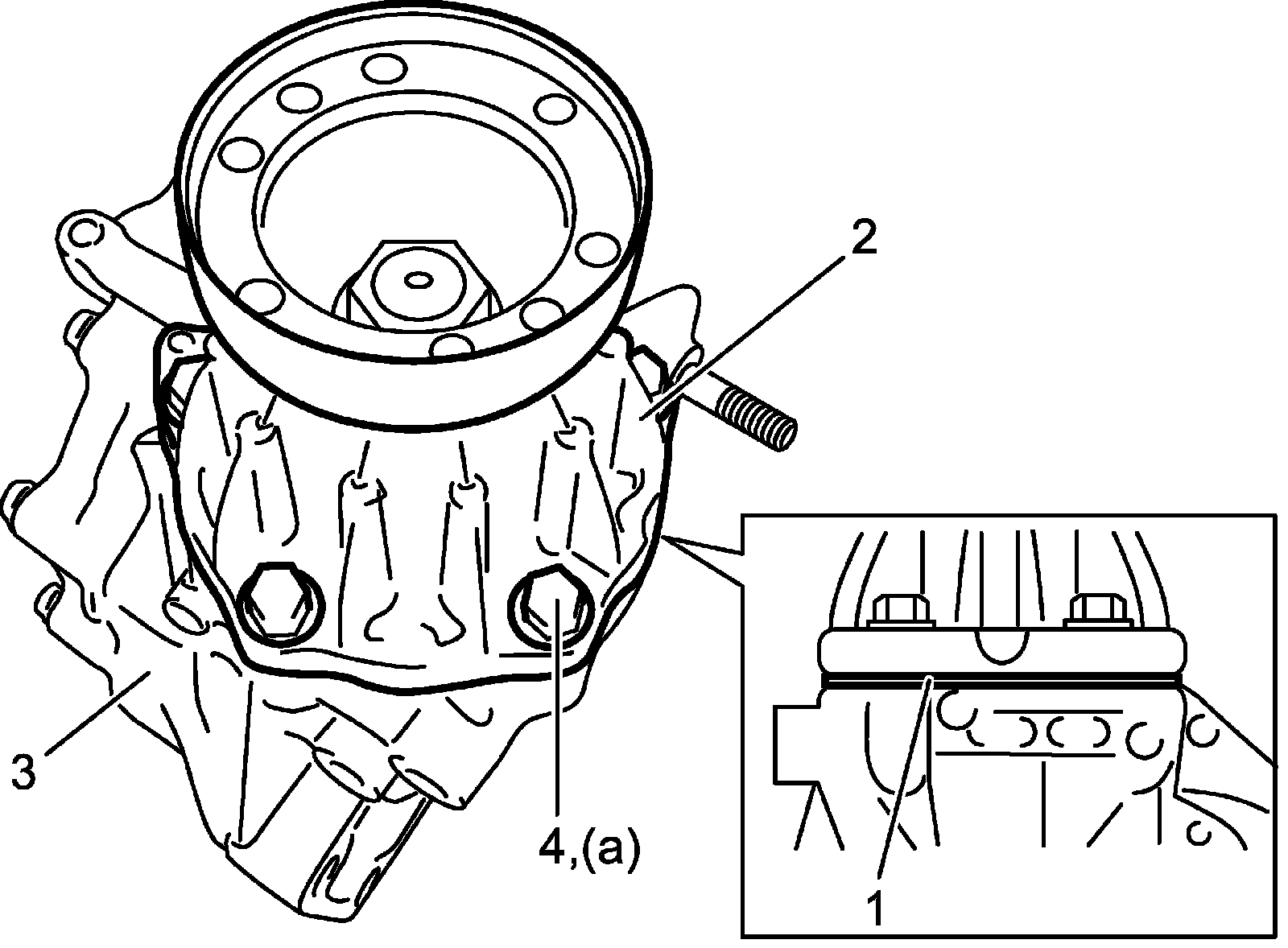 2

3

4,(a)

1