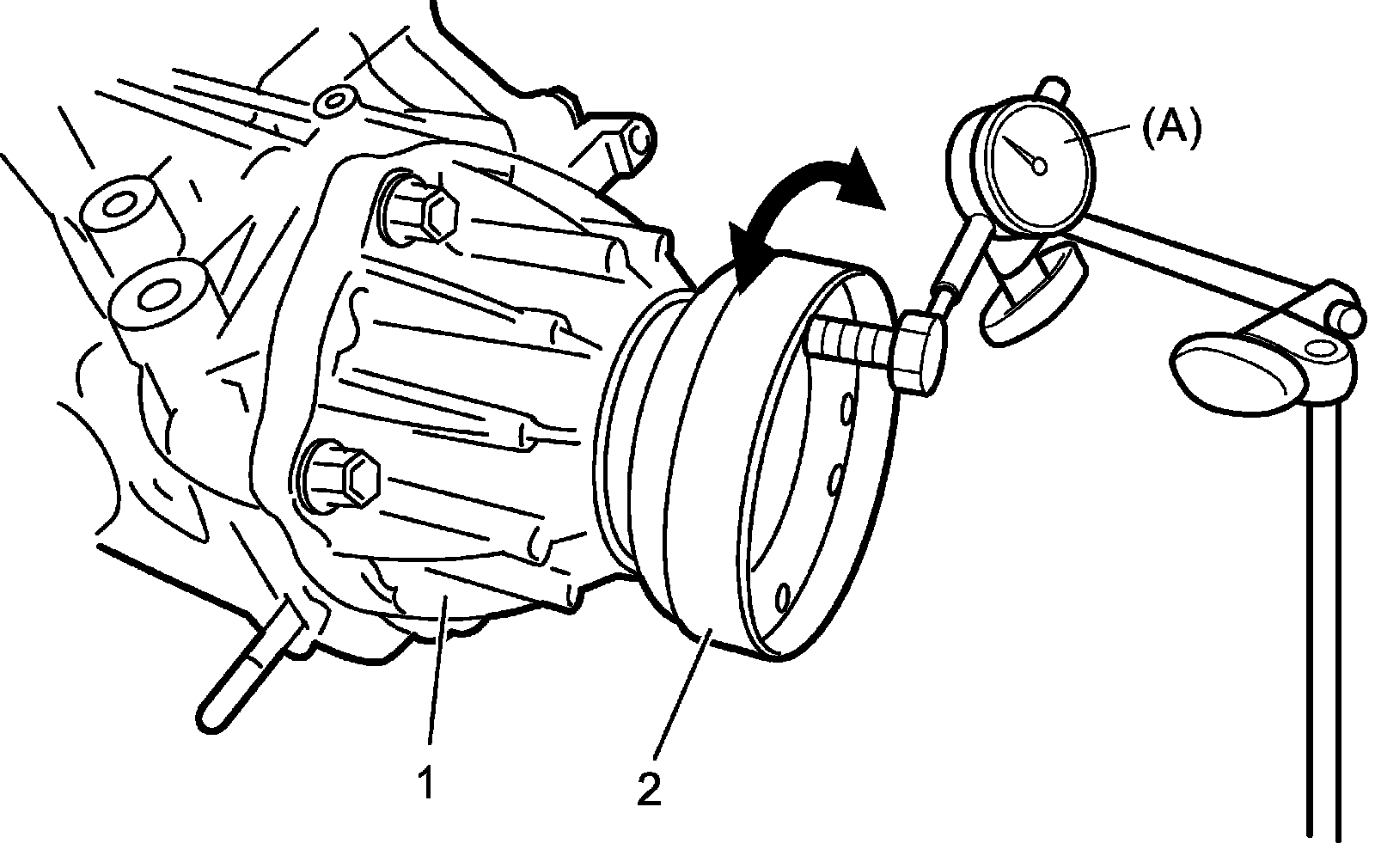 (A)

1

2