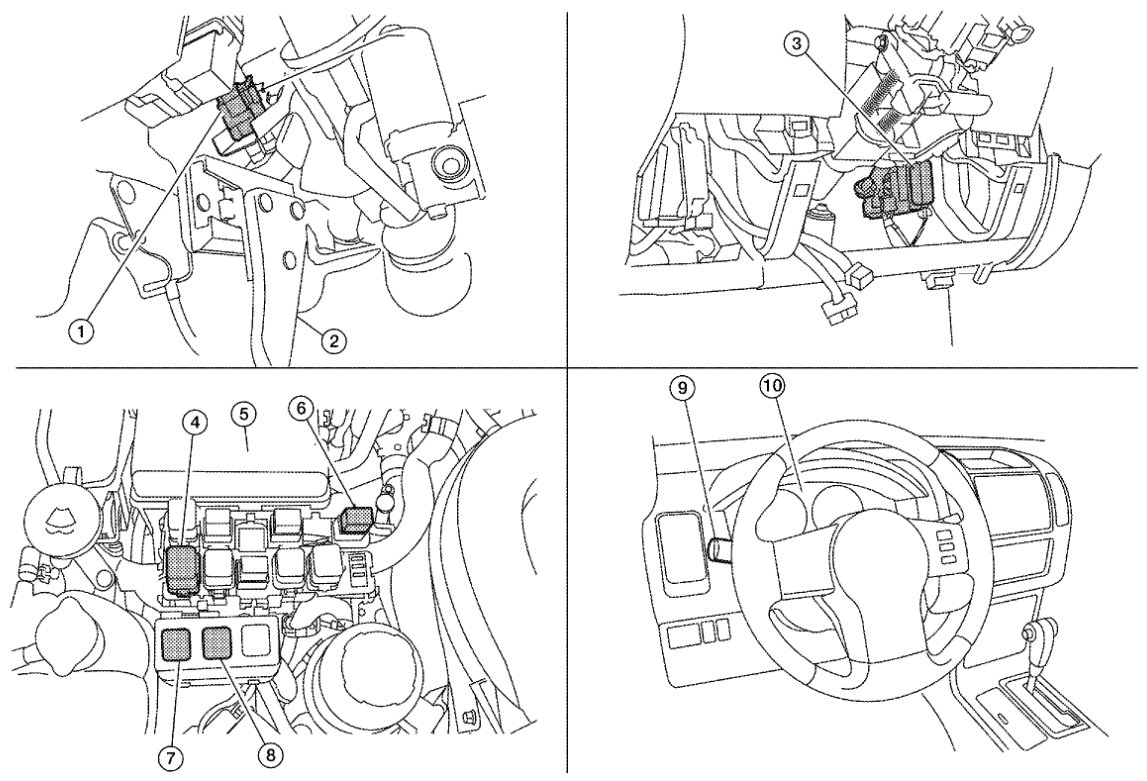 1
2
3
4
5
6
7
8
9
10