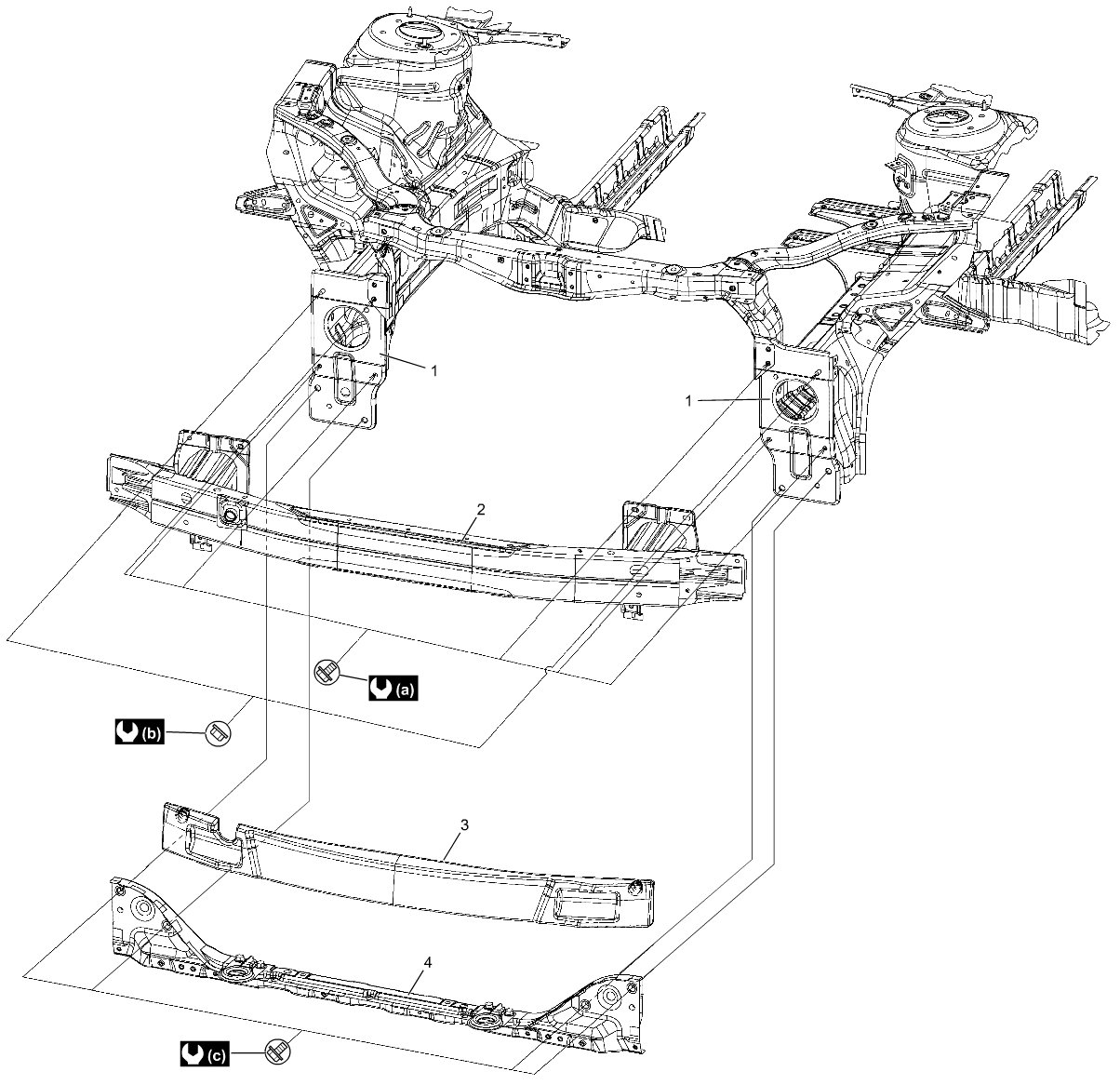 1

1

2

(a)

(b)

3

4

(c)