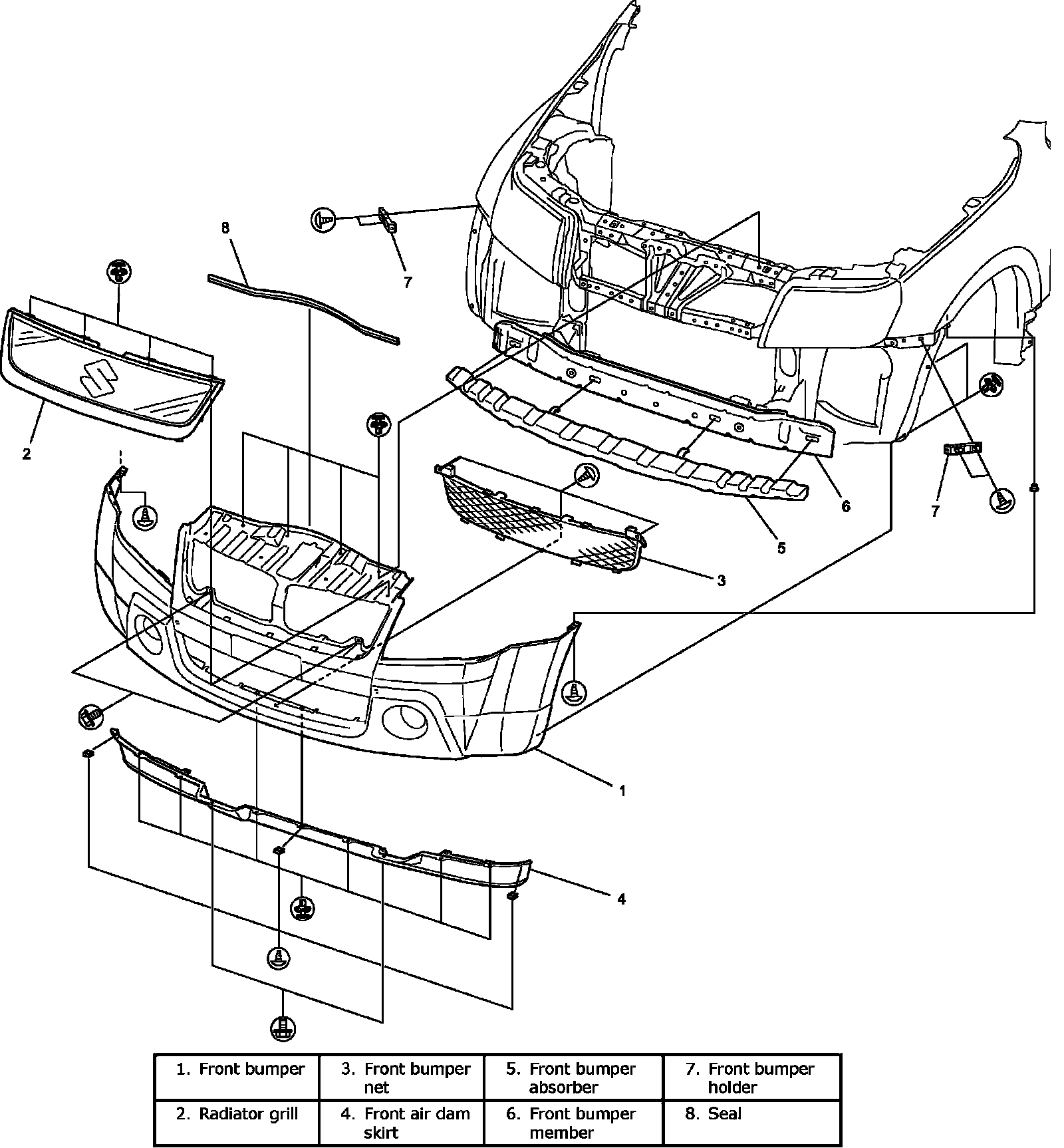 8

7

2

6

7

5

3

1

4

| 1. Front bumper | 3. Front bumper net | 5. Front bumper absorber | 7. Front bumper holder |
|---|---|---|---|
| 2. Radiator grill | 4. Front air dam skirt | 6. Front bumper member | 8. Seal |