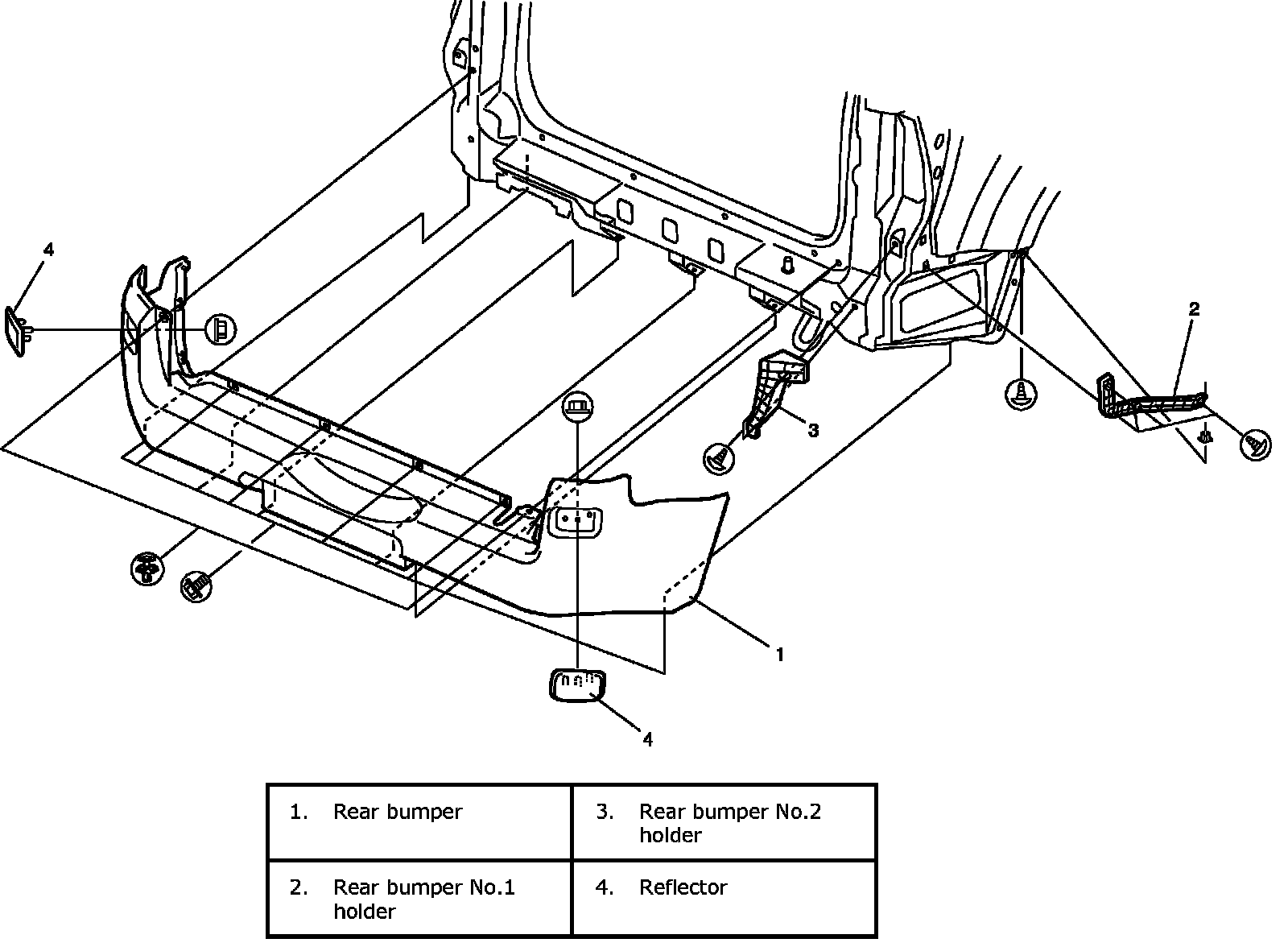 4

2

3

1

4

| 1. Rear bumper | 3. Rear bumper No.2 holder |
|---|---|
| 2. Rear bumper No.1 holder | 4. Reflector |