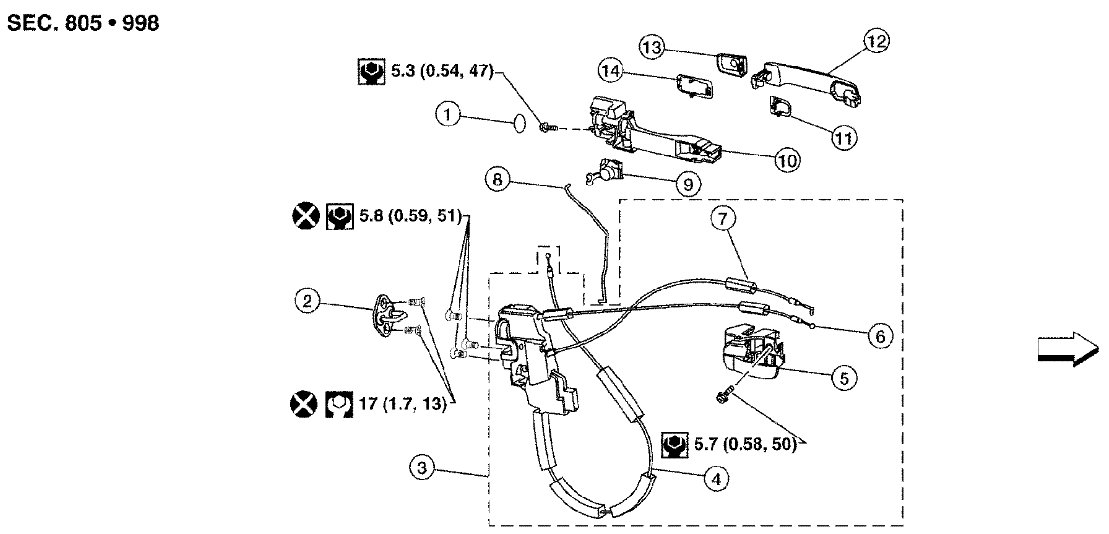 SEC. 805 • 998

5.3 (0.54, 47)

13
12
14
1
11
10
8
9
5.8 (0.59, 51)
7
2
6
5
17 (1.7, 13)
5.7 (0.58, 50)
3
4