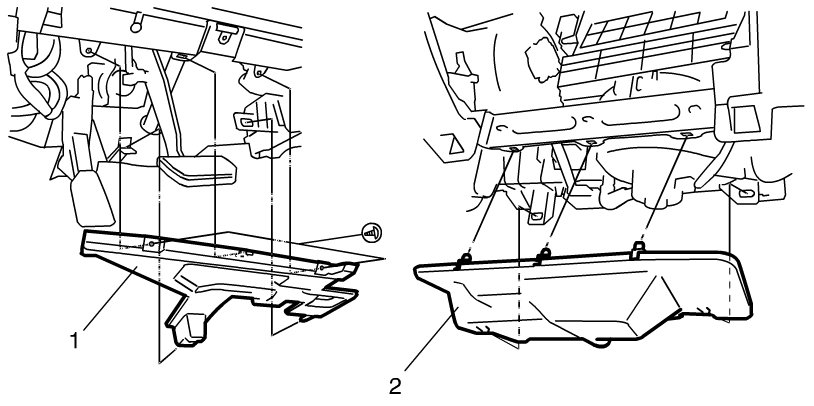 1

2