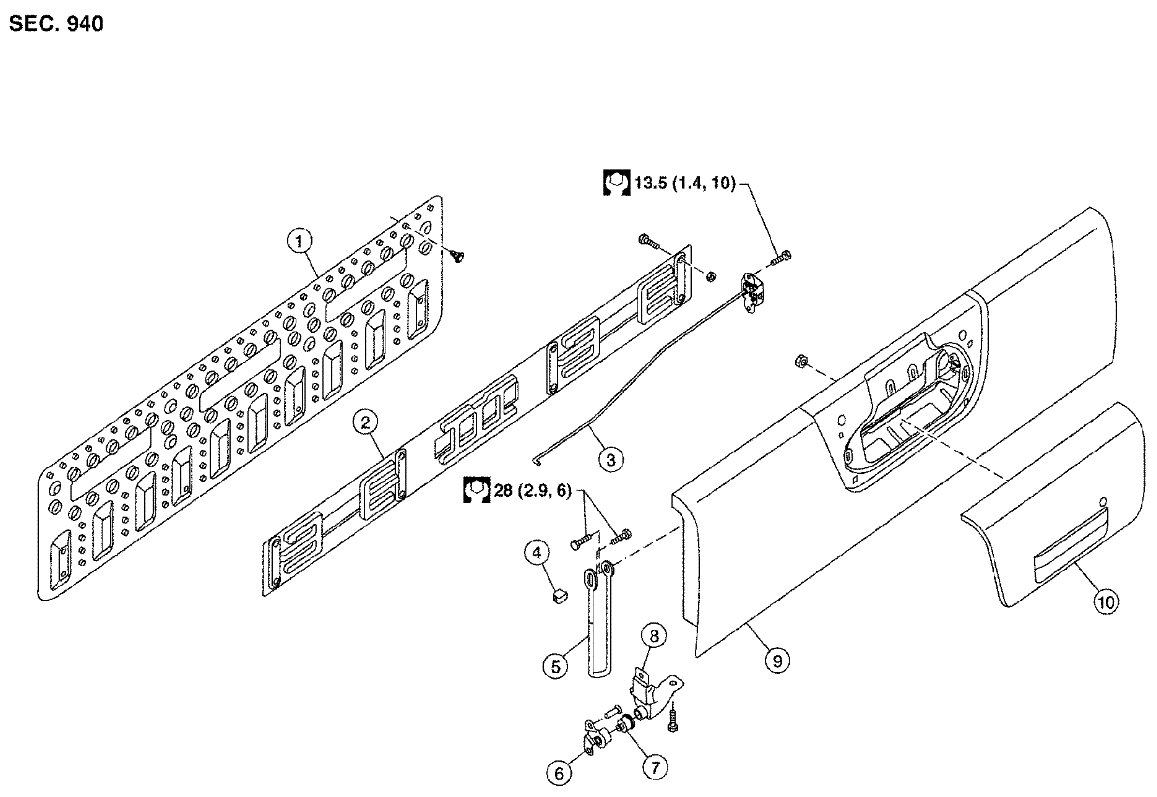 SEC. 940

13.5 (1.4, 10)

1

2

3

28 (2.9, 6)

4

5

8

6

7

9

10