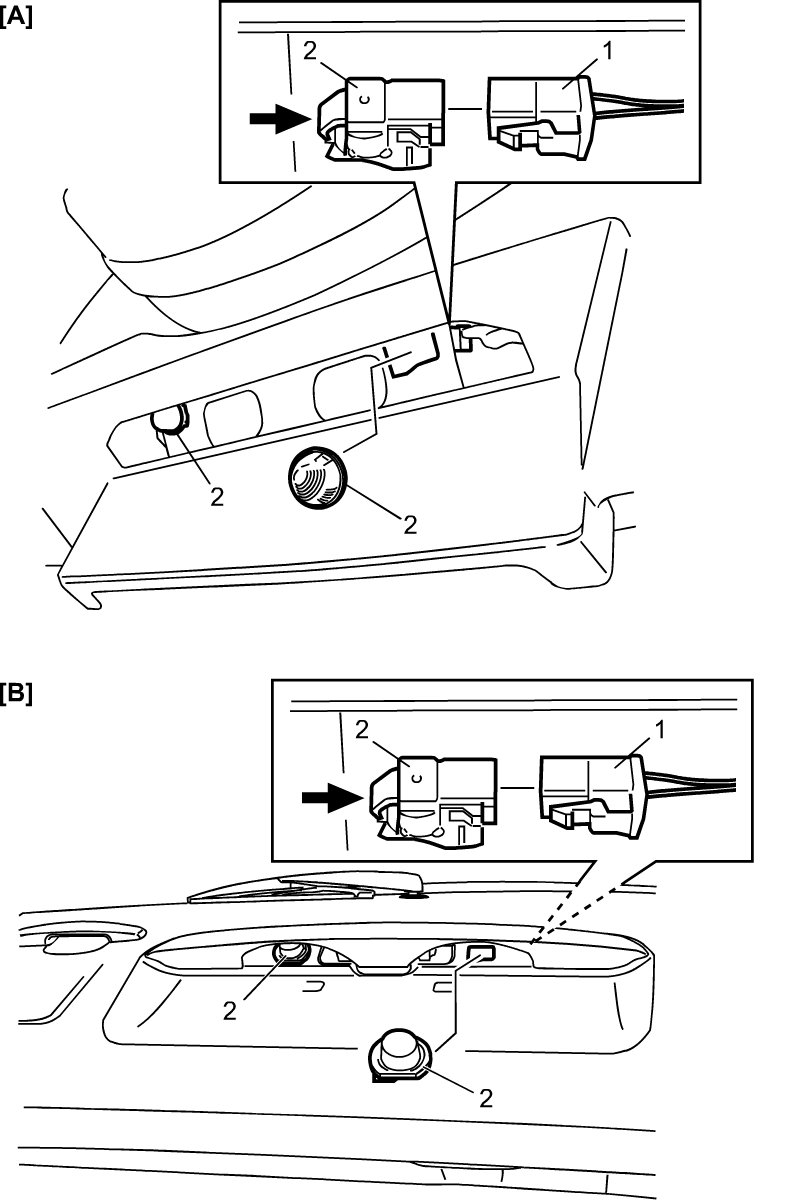 [A]

2

1

2

2

[B]

2

1

2

2