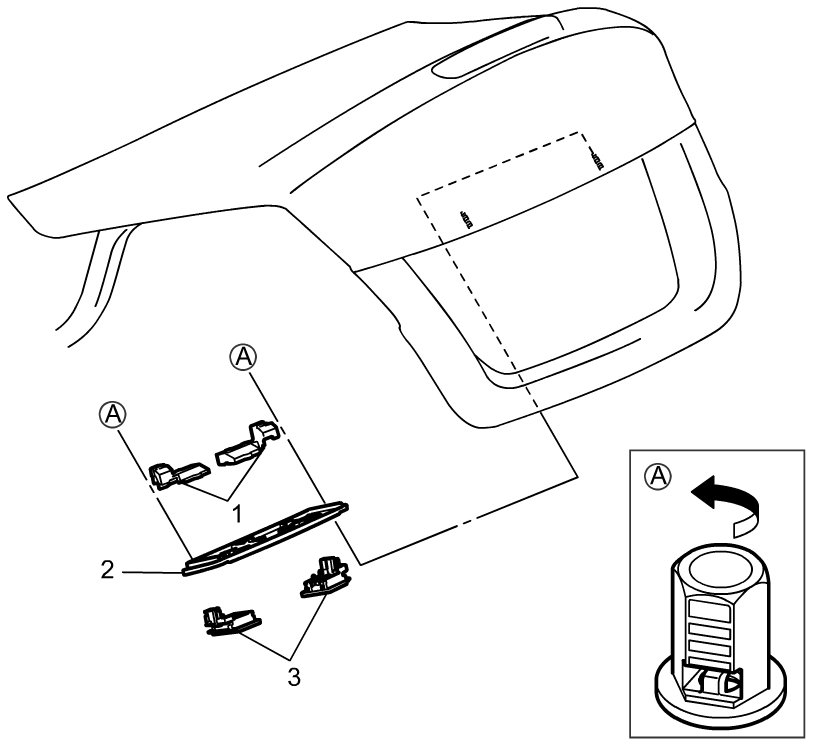 Ⓐ
Ⓐ
1
2
3
Ⓐ