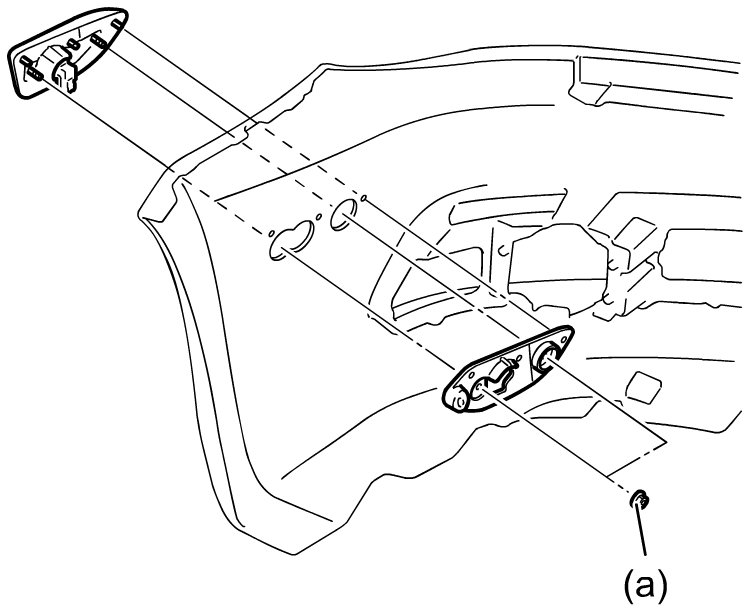 (a)