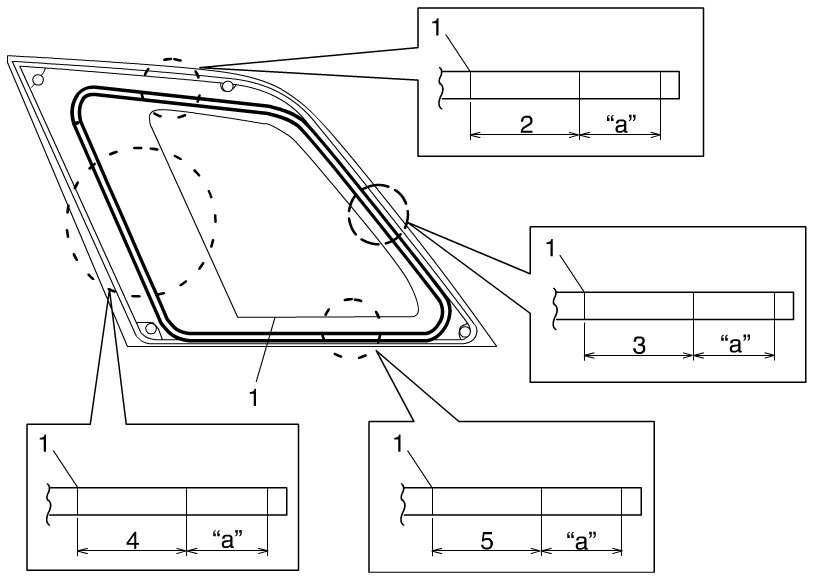 1
2
“a”
1
3
“a”
1
1
4
“a”
1
5
“a”