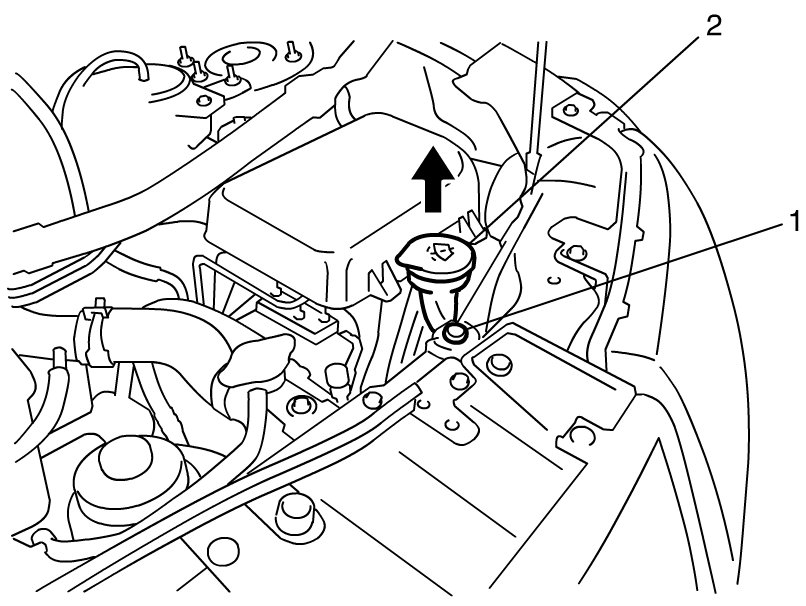 2
1