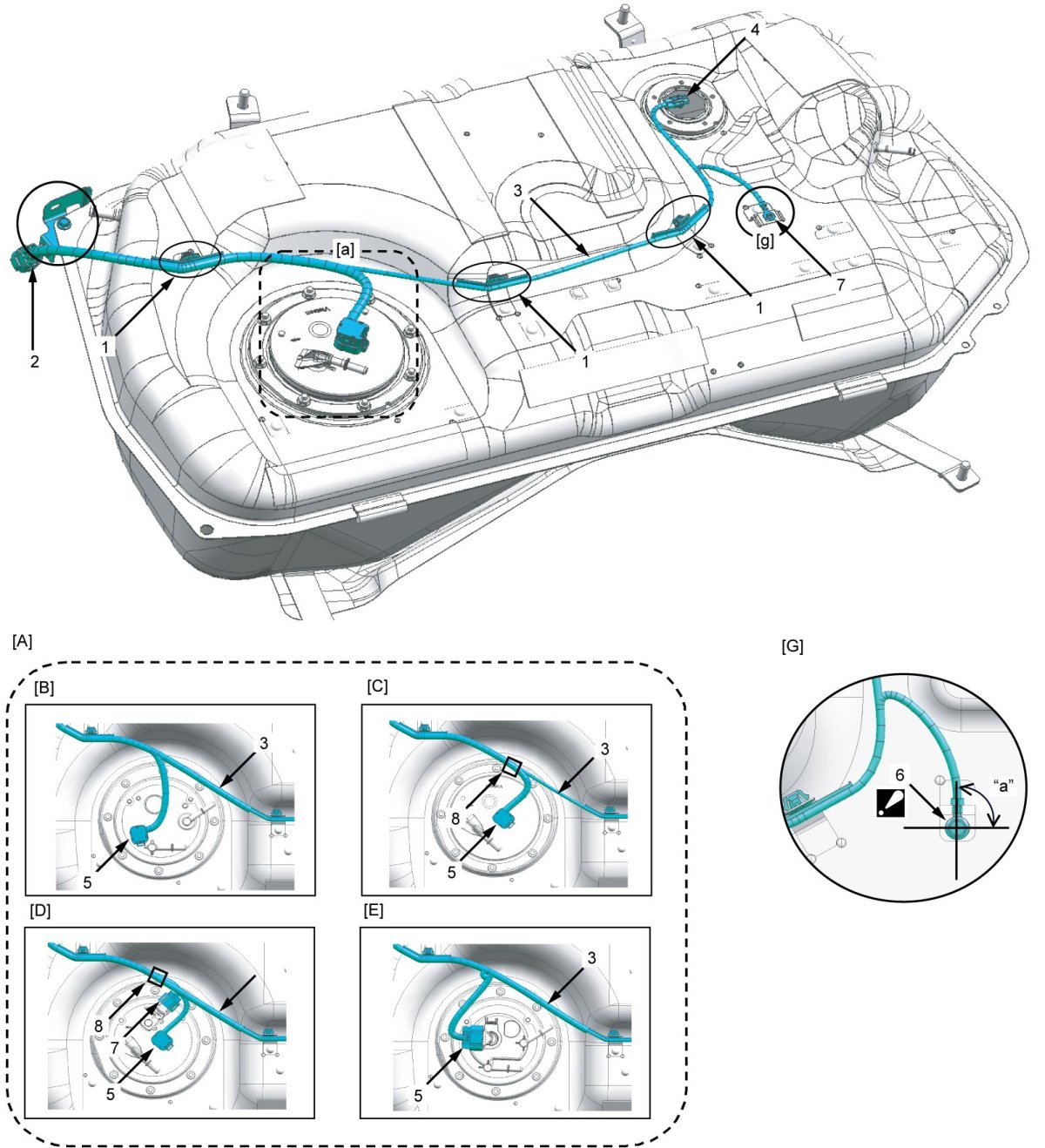 4

3

[a]

[g]

7

1

1

1

2

[A]

[B]

3

5

[C]

3

8

5

[D]

8

7

5

[E]

3

5

[G]

6

"a"