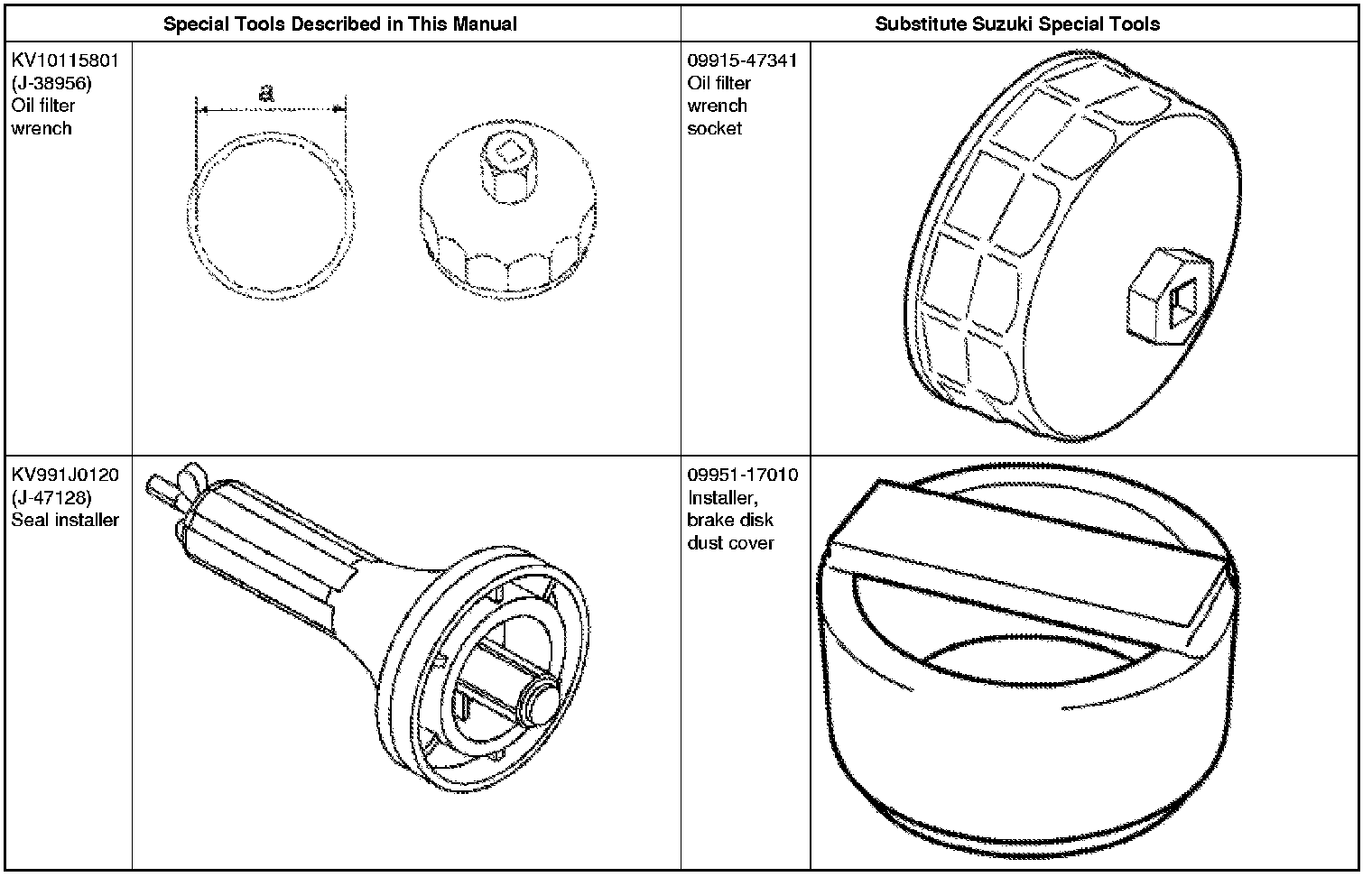 | Special Tools Described in This Manual | | Substitute Suzuki Special Tools | |
|---|---|---|---|
| KV10115801 (J-38956) Oil filter wrench | a | 09915-47341 Oil filter wrench socket | |
| KV991J0120 (J-47128) Seal installer | | 09951-17010 Installer, brake disk dust cover | |