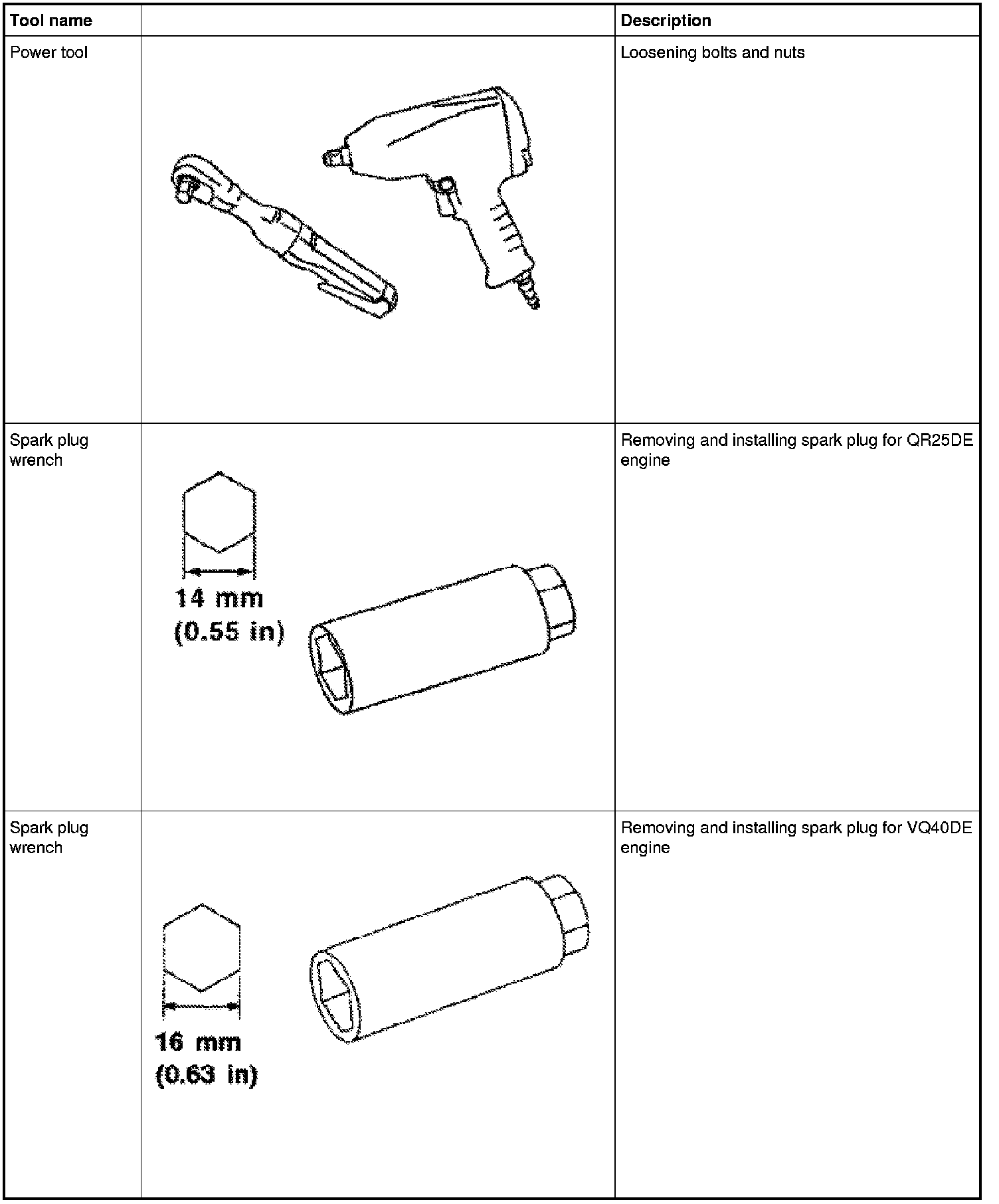 | Tool name | | Description |
|---|---|---|
| Power tool | | Loosening bolts and nuts |
| Spark plug wrench | 14 mm (0.55 in) | Removing and installing spark plug for QR25DE engine |
| Spark plug wrench | 16 mm (0.63 in) | Removing and installing spark plug for VQ40DE engine |