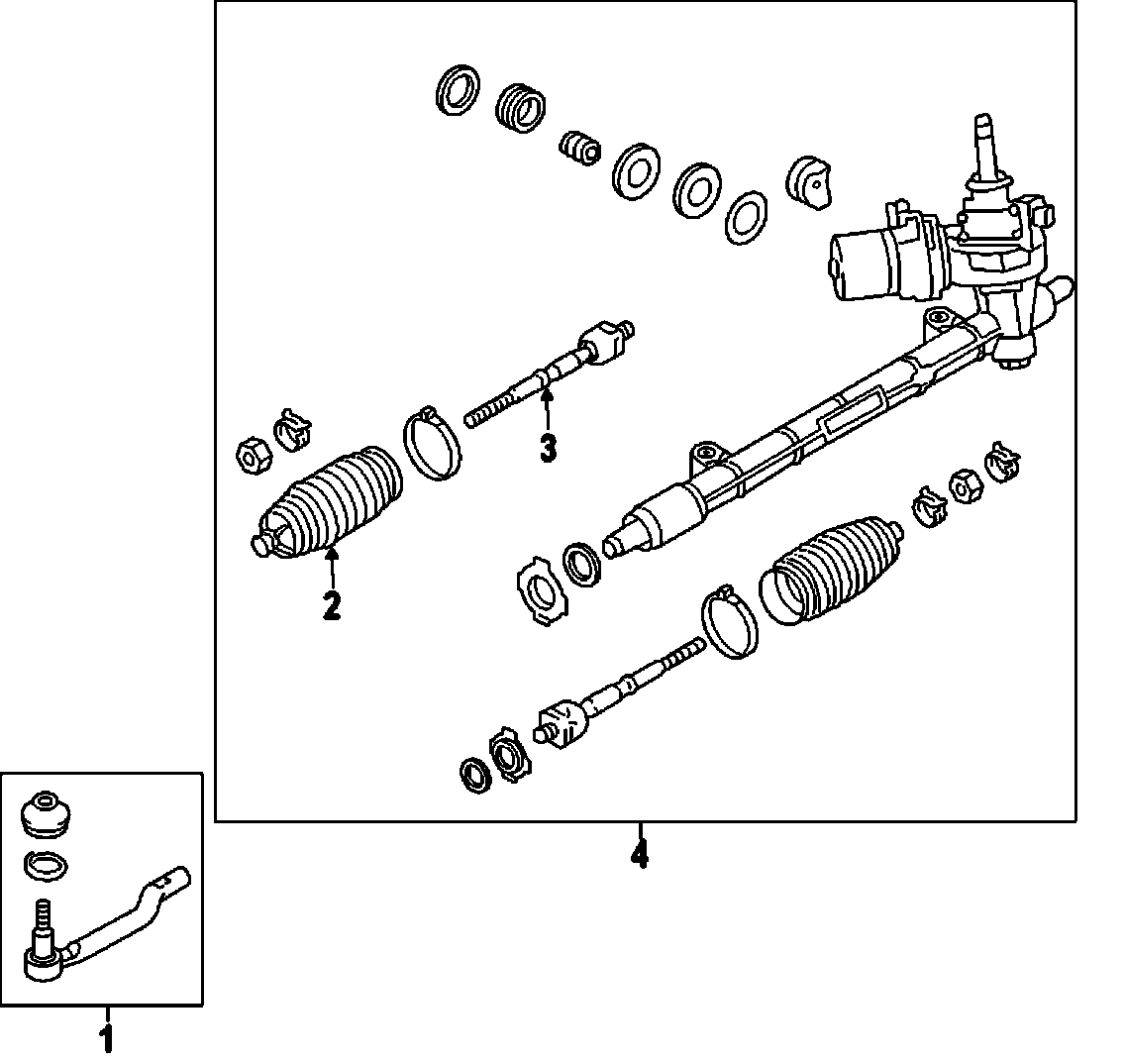 3
2
4
1