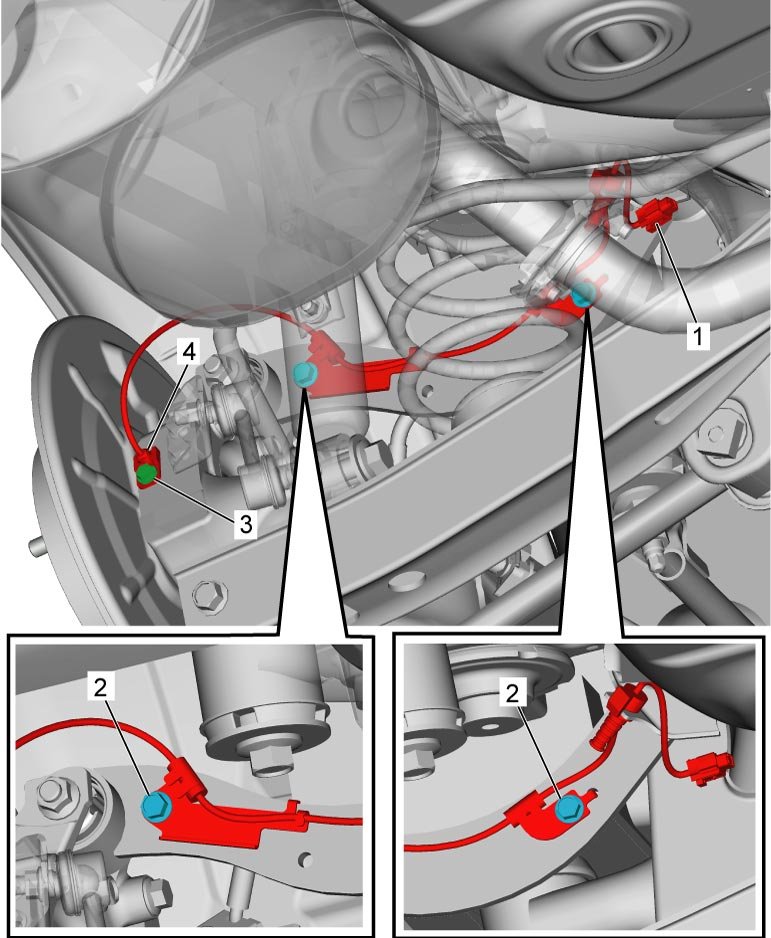 1
4
3
2
2