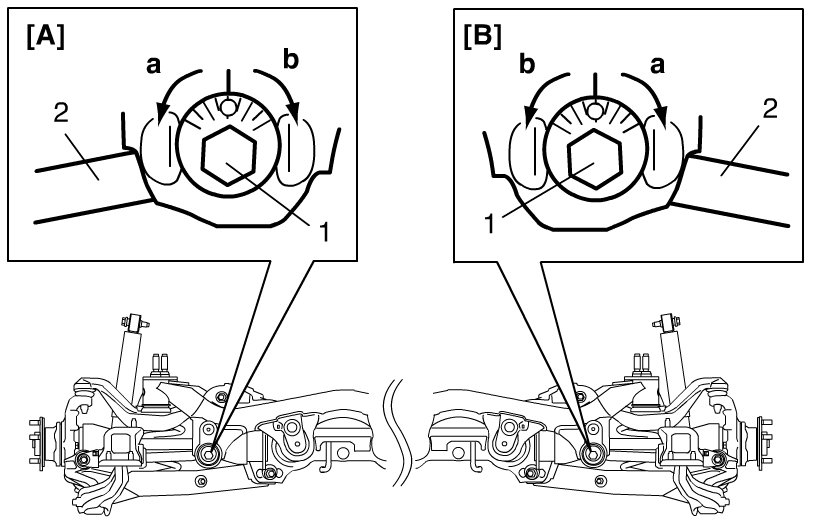 [A]
a
b
2
1

[B]
b
a
2
1