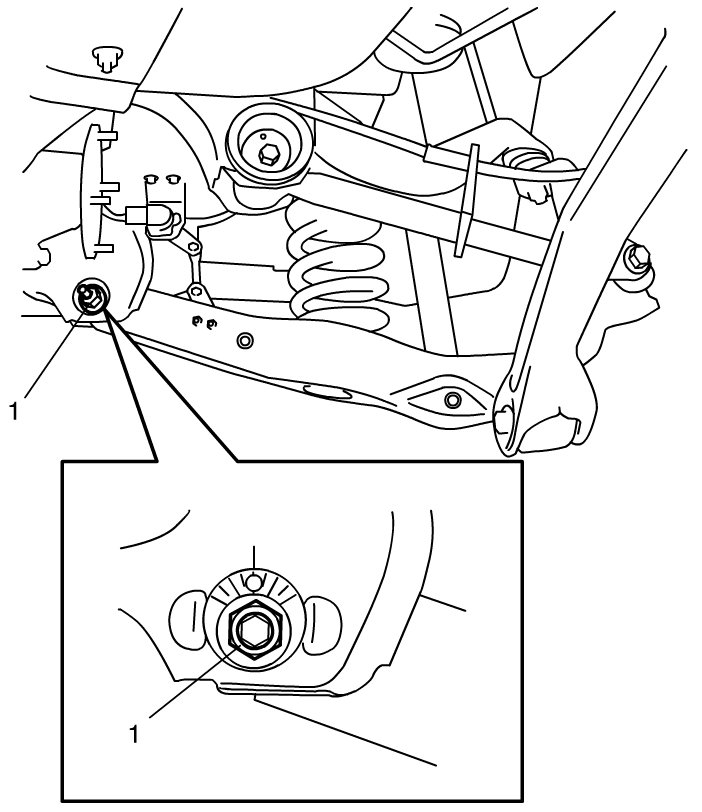 1

1