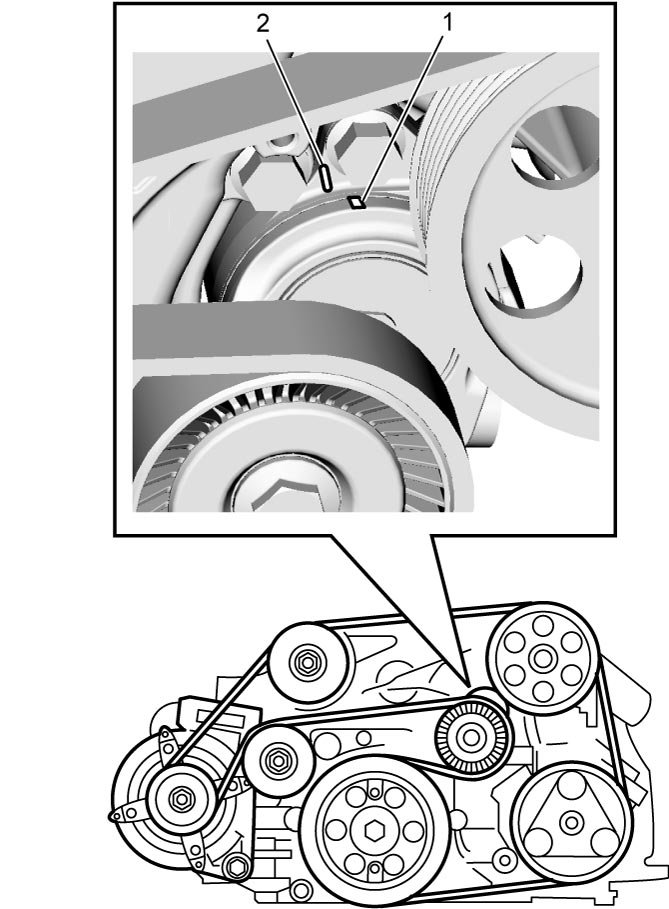 2
1