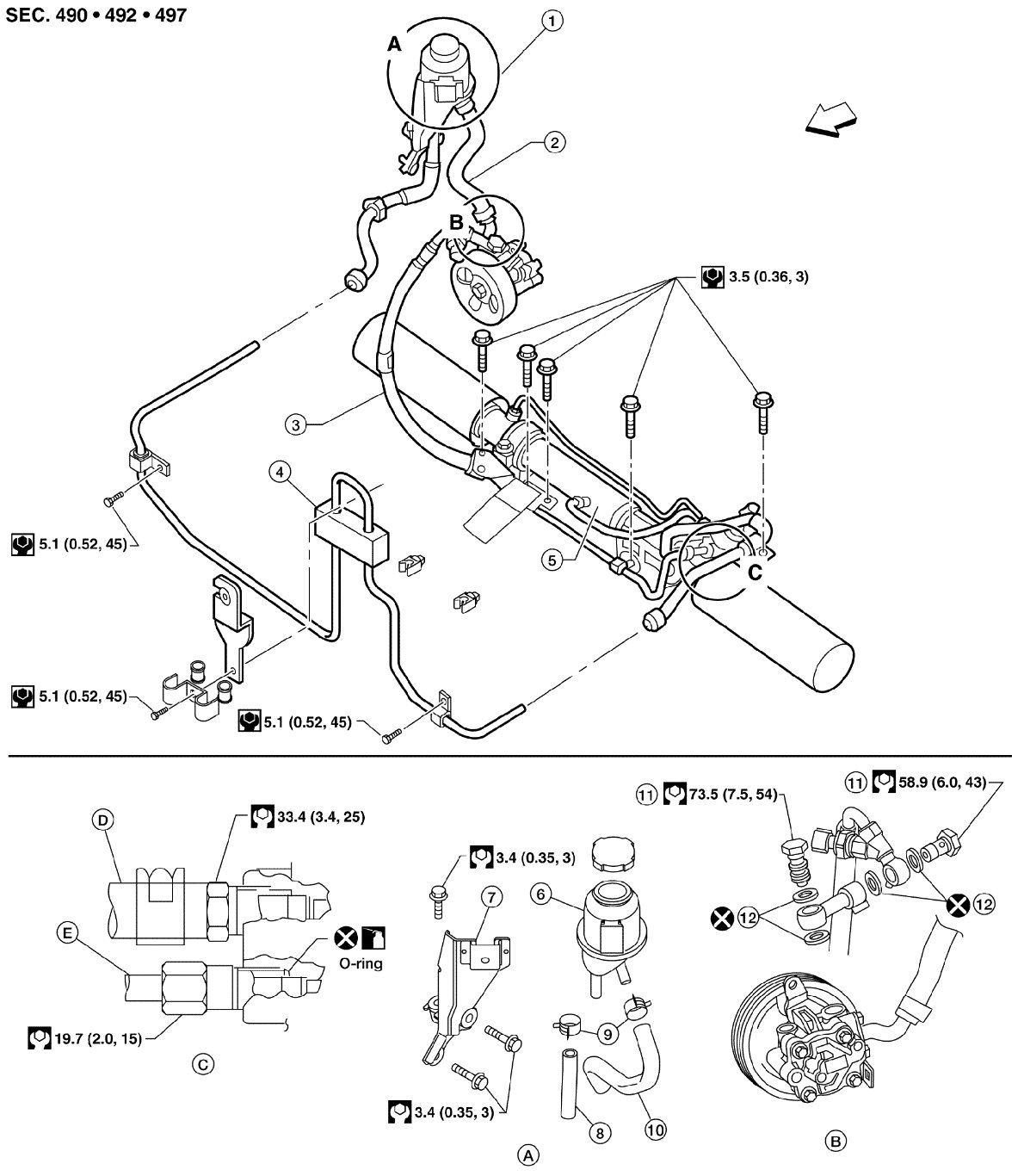 SEC. 490 • 492 • 497

A

1

2

B

3.5 (0.36, 3)

3

4

5

C

5.1 (0.52, 45)

5.1 (0.52, 45)

5.1 (0.52, 45)

D

33.4 (3.4, 25)

E

O-ring

19.7 (2.0, 15)

C

3.4 (0.35, 3)

7

6

9

3.4 (0.35, 3)

8

10

A

11 73.5 (7.5, 54)

11 58.9 (6.0, 43)

12

12

B