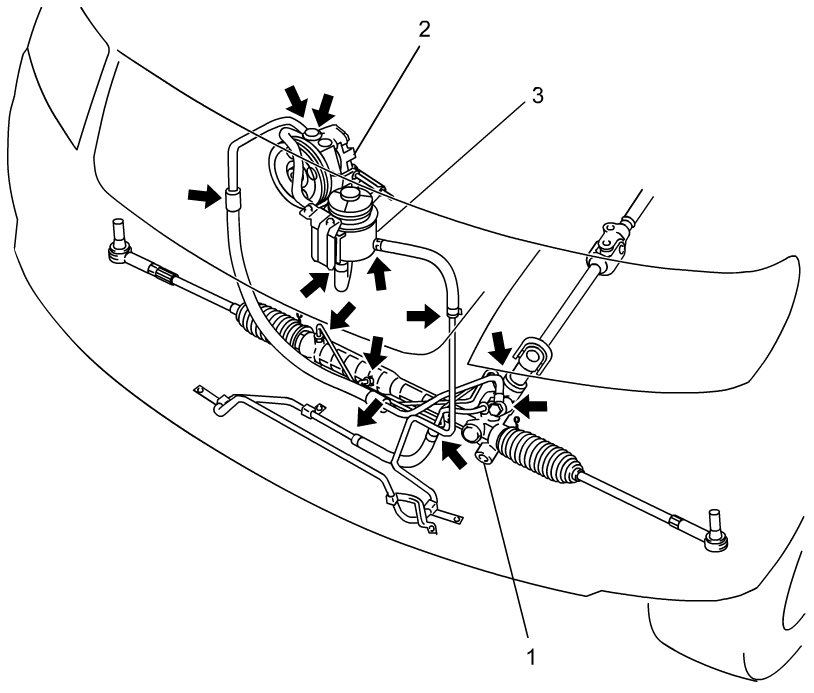 2
3
1