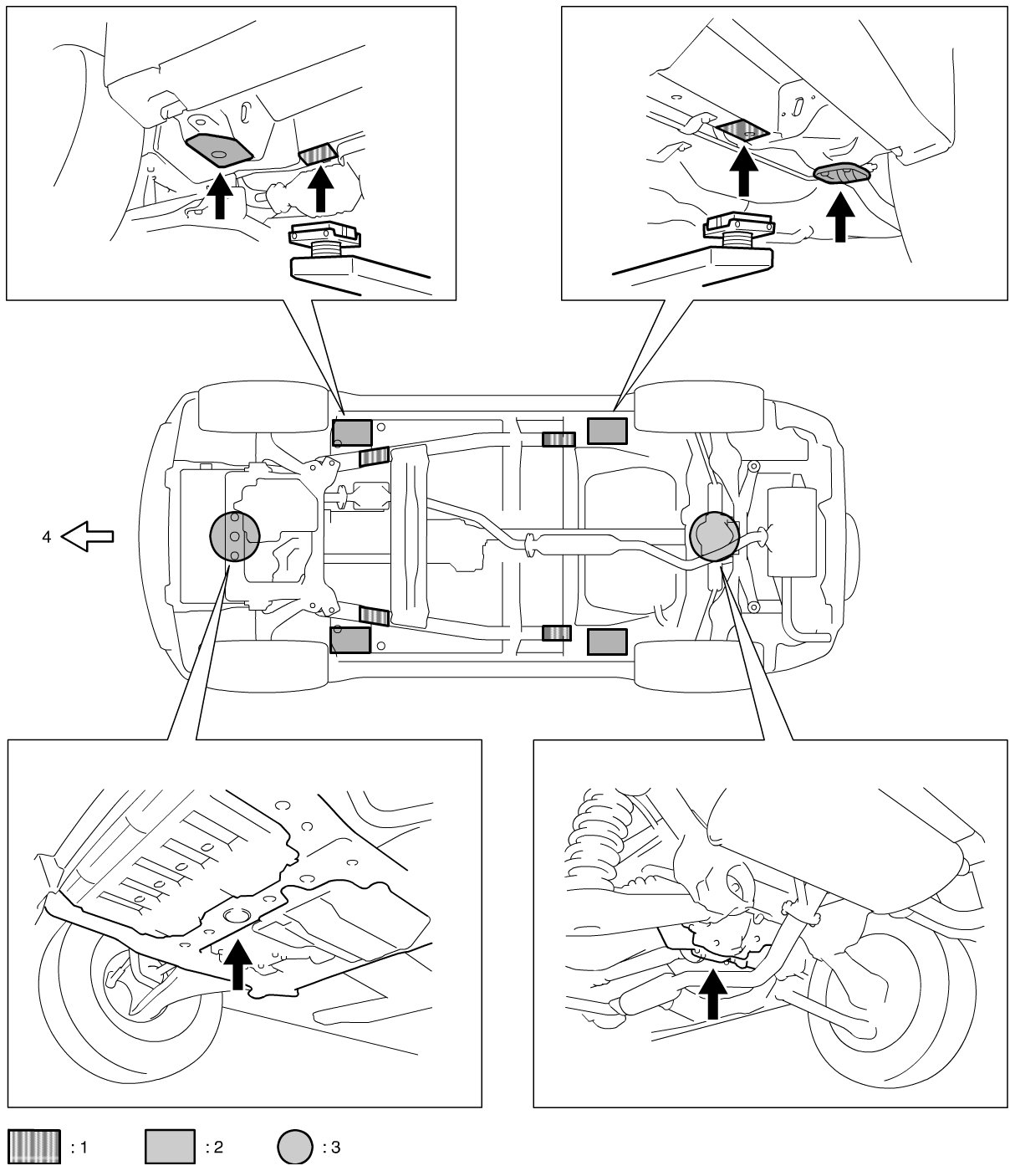 4

: 1
: 2
: 3