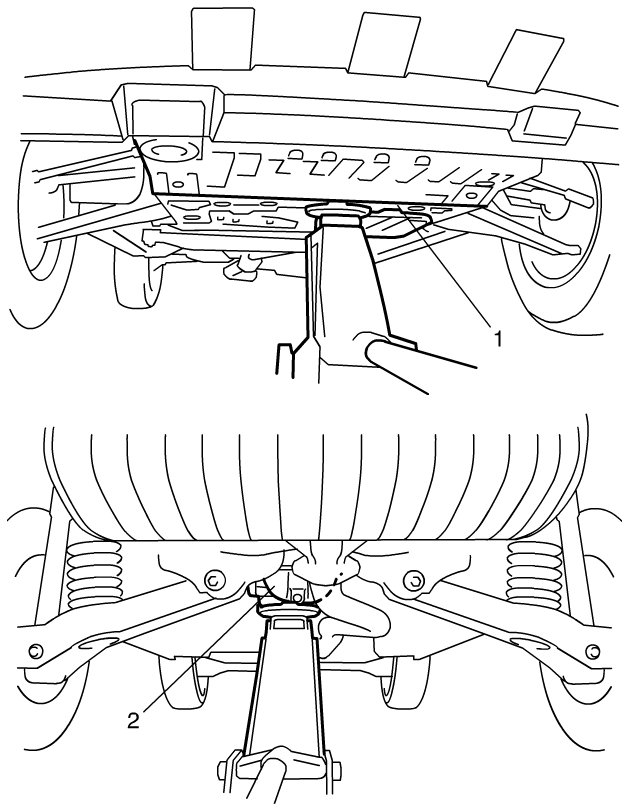 1

2