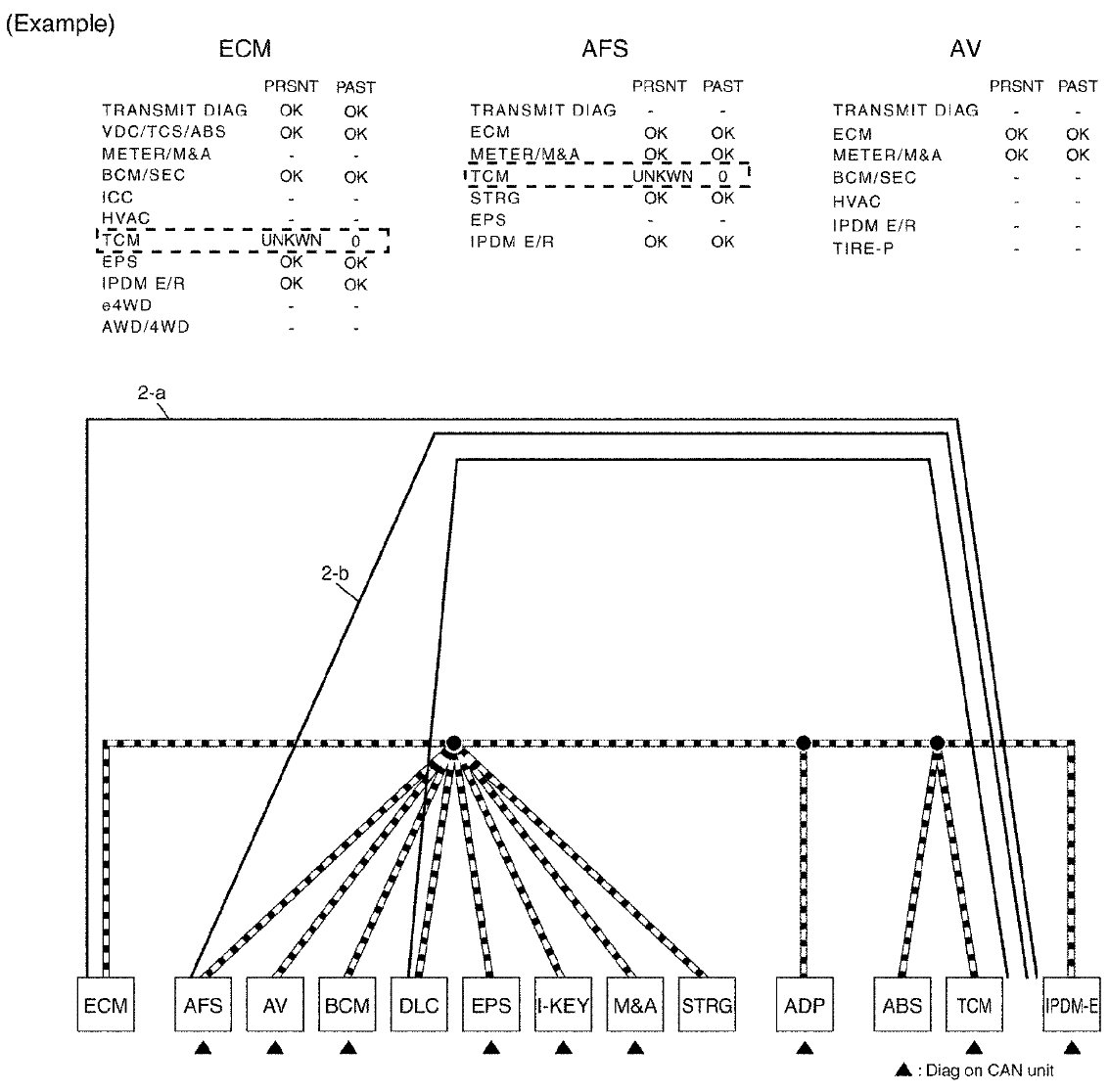 (Example)

ECM

| | PRSNT | PAST |
|---|---|---|
| TRANSMIT DIAG | OK | OK |
| VDC/TCS/ABS | OK | OK |
| METER/M&A | - | - |
| BCM/SEC | OK | OK |
| ICC | - | - |
| HVAC | - | - |
| TCM | UNKWN | 0 |
| EPS | OK | OK |
| IPDM E/R | OK | OK |
| e4WD | - | - |
| AWD/4WD | - | - |

AFS

| | PRSNT | PAST |
|---|---|---|
| TRANSMIT DIAG | - | - |
| ECM | OK | OK |
| METER/M&A | OK | OK |
| TCM | UNKWN | 0 |
| STRG | OK | OK |
| EPS | - | - |
| IPDM E/R | OK | OK |

AV

| | PRSNT | PAST |
|---|---|---|
| TRANSMIT DIAG | - | - |
| ECM | OK | OK |
| METER/M&A | OK | OK |
| BCM/SEC | - | - |
| HVAC | - | - |
| IPDM E/R | - | - |
| TIRE-P | - | - |

2-a

2-b

ECM AFS AV BCM DLC EPS I-KEY M&A STRG ADP ABS TCM IPDM-E

▲ : Diag on CAN unit