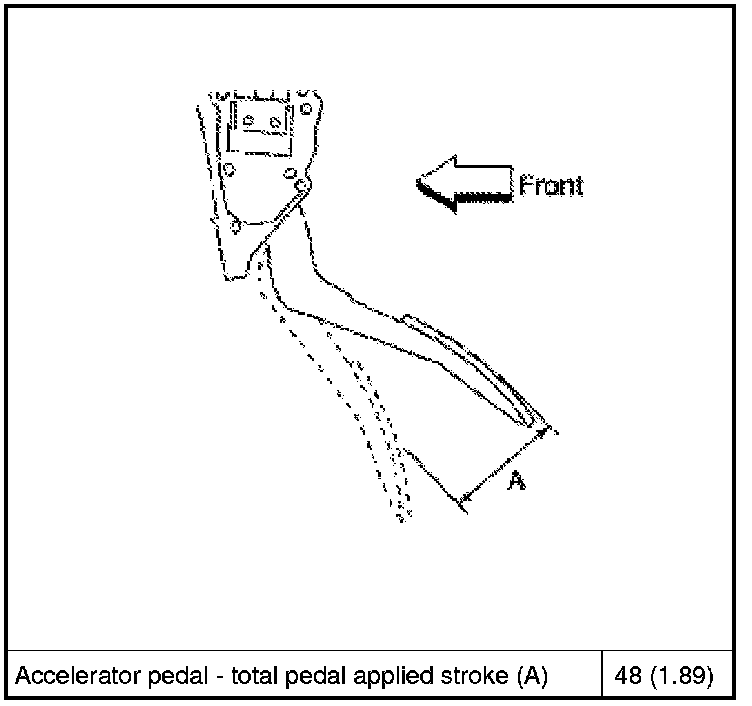 Front

A

| Accelerator pedal - total pedal applied stroke (A) | 48 (1.89) |
|---|---|