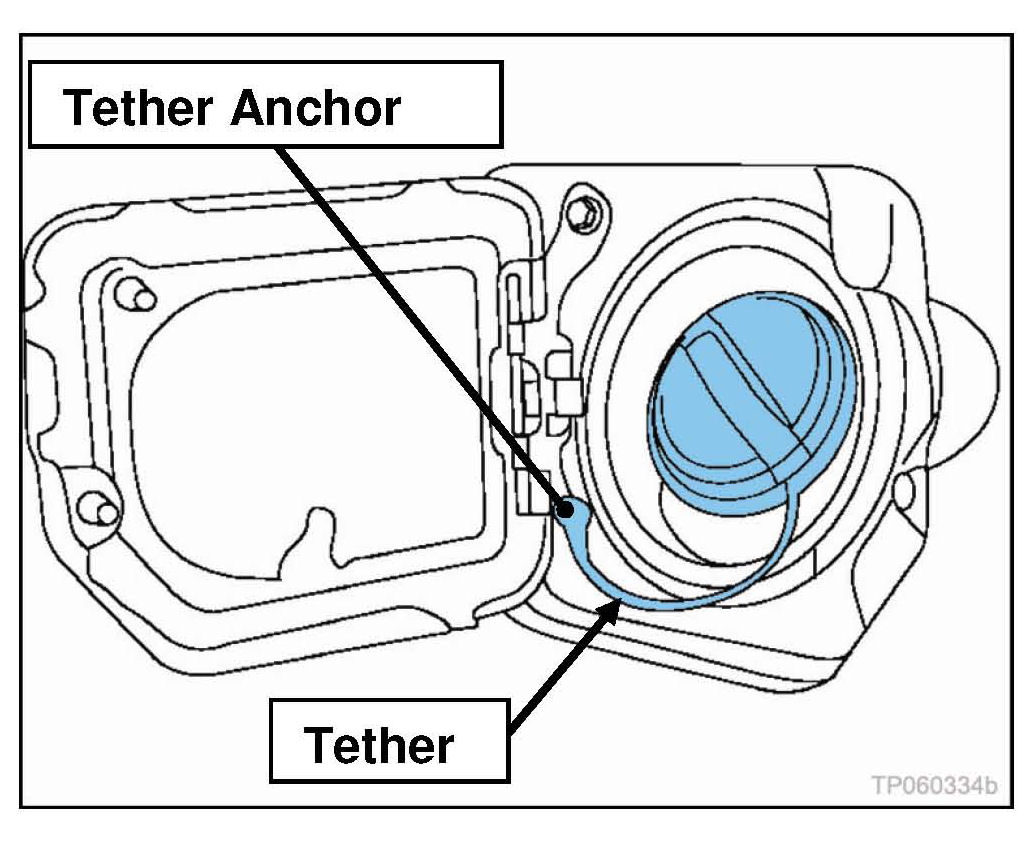 Tether Anchor

Tether

TP060334b