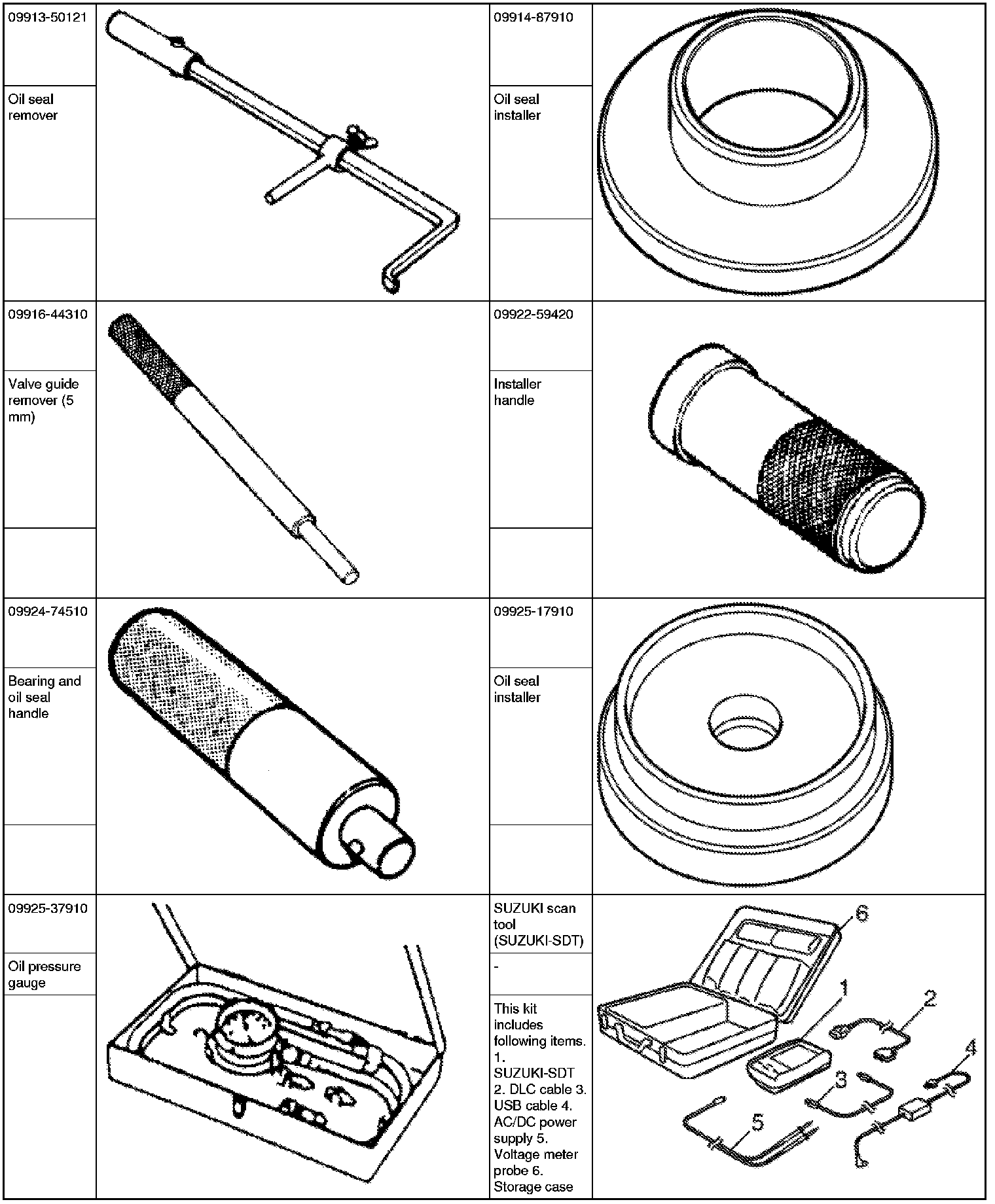 09913-50121

Oil seal remover

09914-87910

Oil seal installer

09916-44310

Valve guide remover (5 mm)

09922-59420

Installer handle

09924-74510

Bearing and oil seal handle

09925-17910

Oil seal installer

09925-37910

Oil pressure gauge

SUZUKI scan tool (SUZUKI-SDT)

-

This kit includes following items. 1. SUZUKI-SDT 2. DLC cable 3. USB cable 4. AC/DC power supply 5. Voltage meter probe 6. Storage case

6
1
2
3
4
5