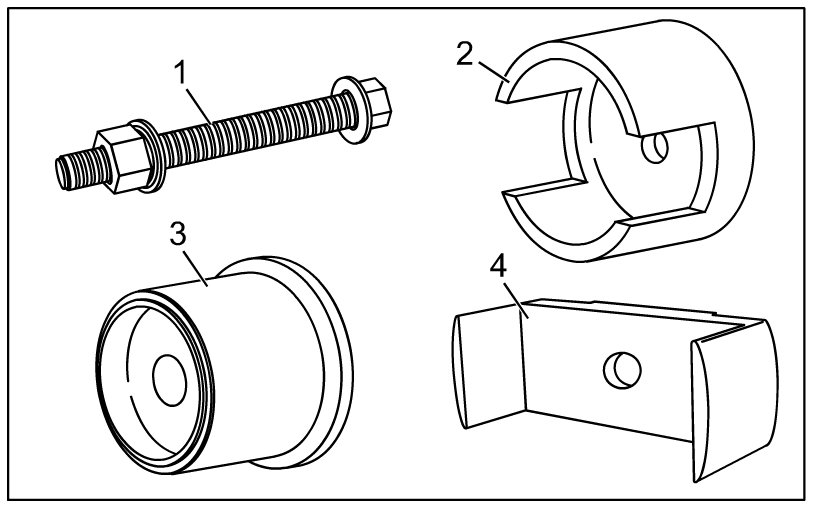 1
2
3
4