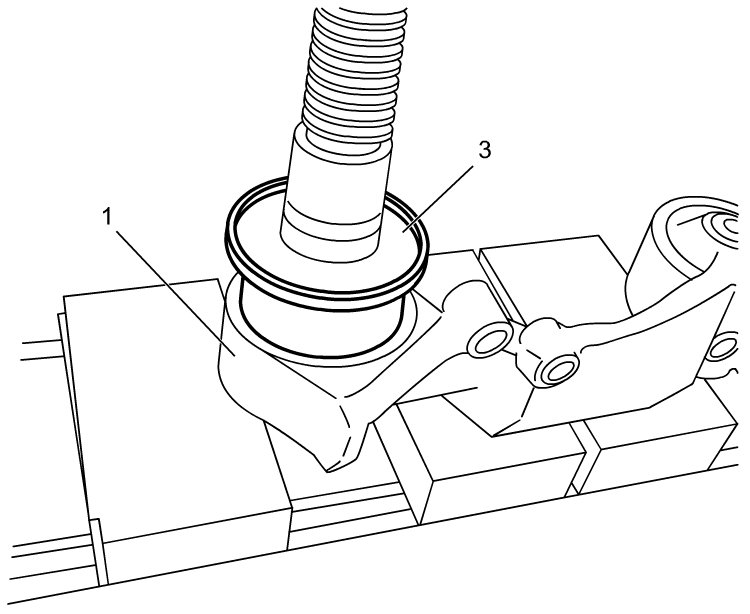 3
1