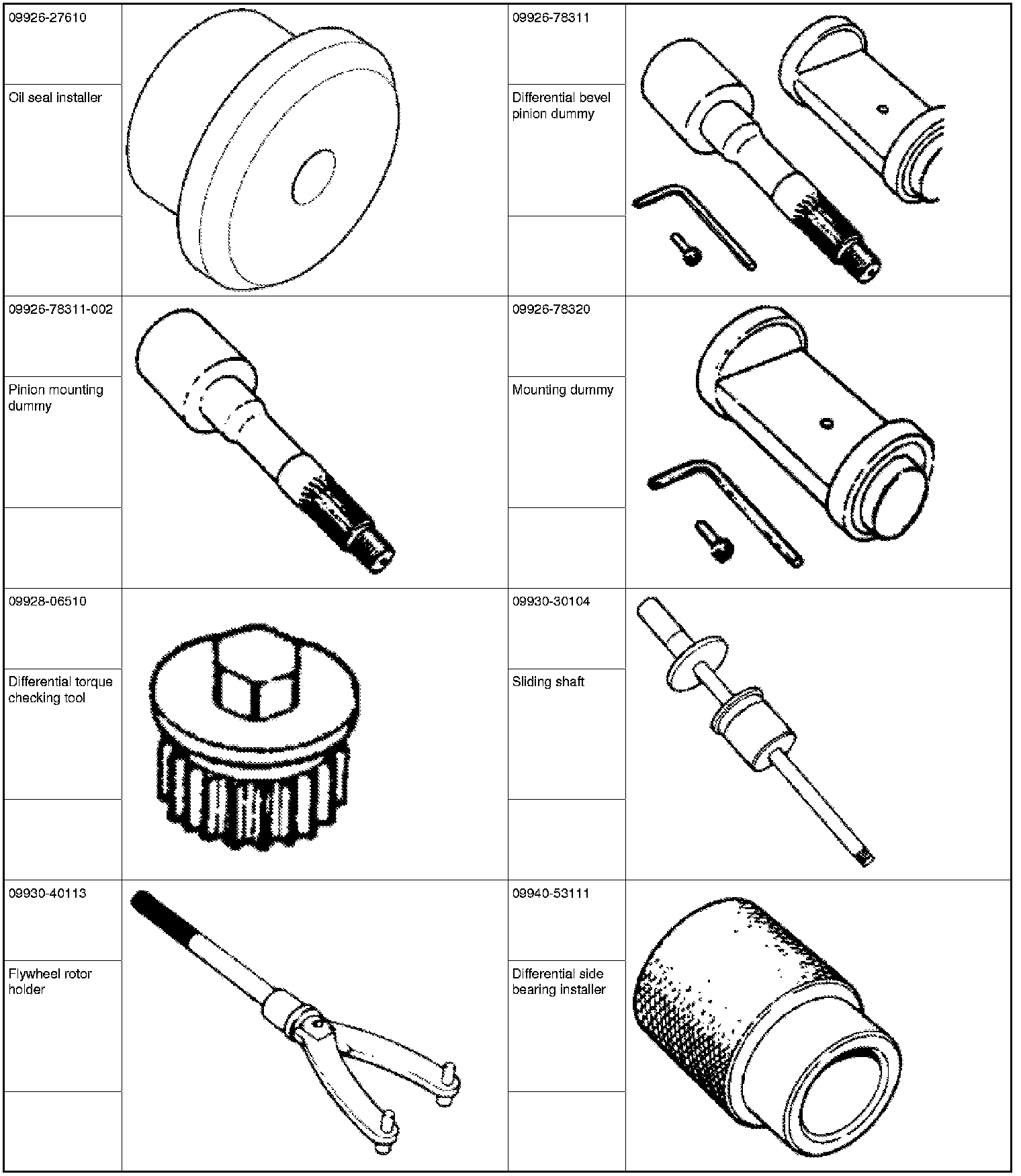 09926-27610

Oil seal installer

09926-78311

Differential bevel pinion dummy

09926-78311-002

Pinion mounting dummy

09926-78320

Mounting dummy

09928-06510

Differential torque checking tool

09930-30104

Sliding shaft

09930-40113

Flywheel rotor holder

09940-53111

Differential side bearing installer