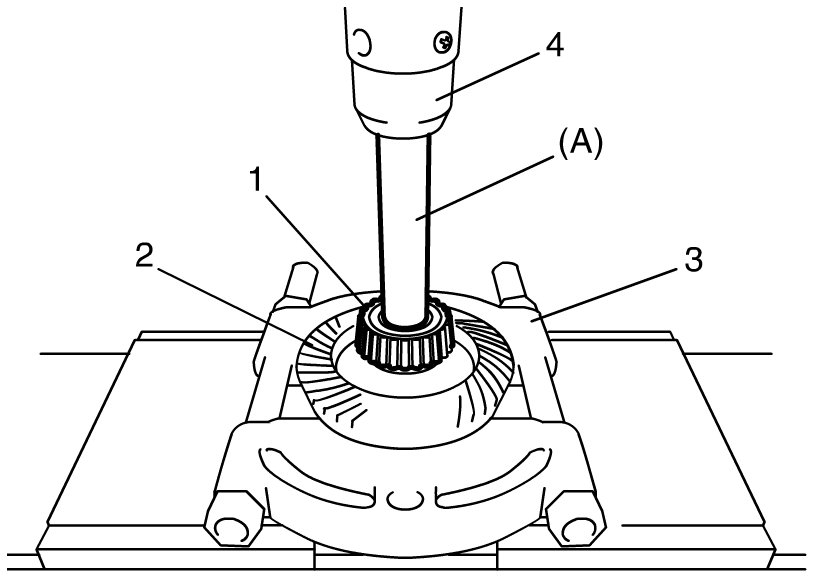 4
(A)
1
2
3