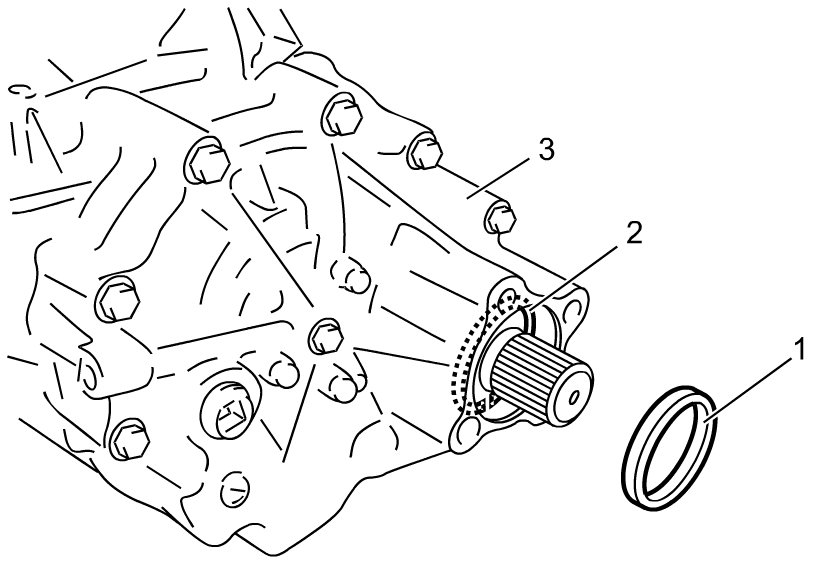 3
2
1