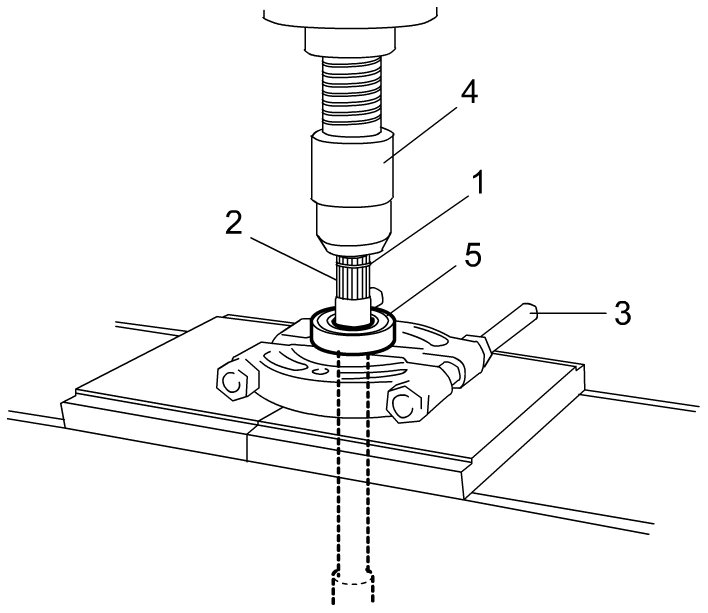 4
1
2
5
3