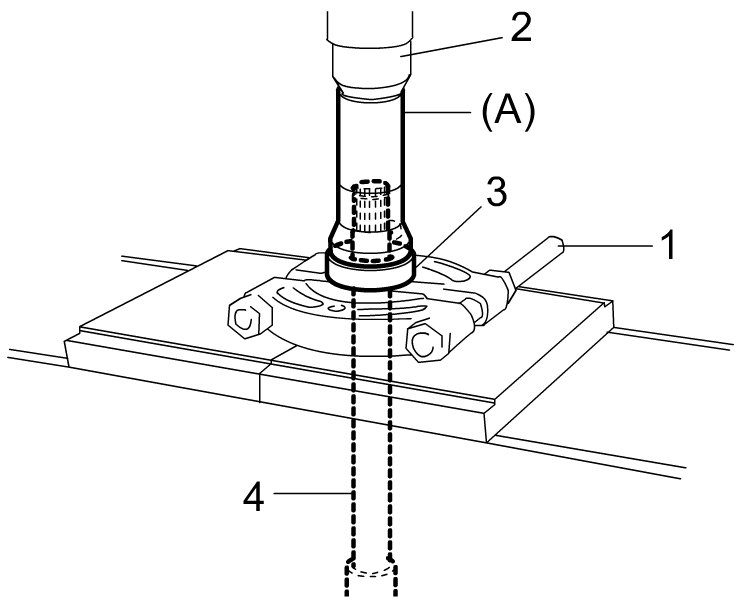 2
(A)
3
1
4