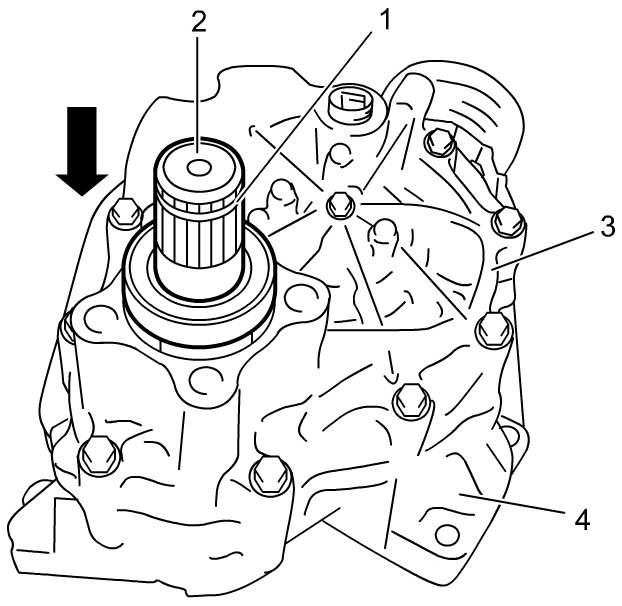 2
1
3
4