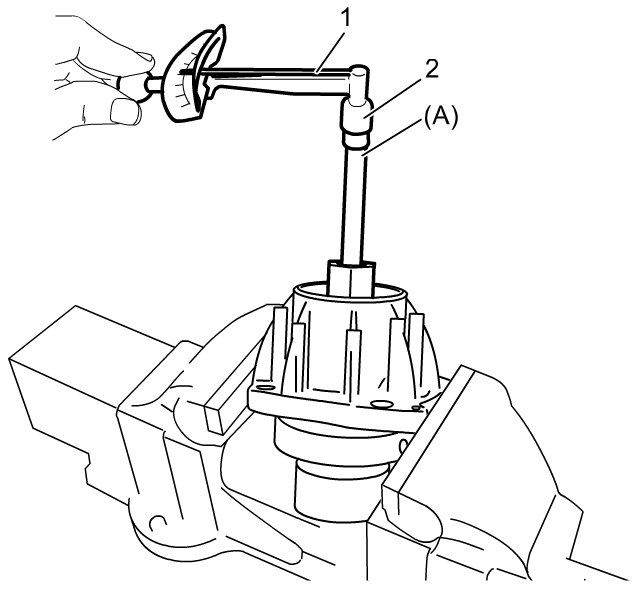 1
2
(A)