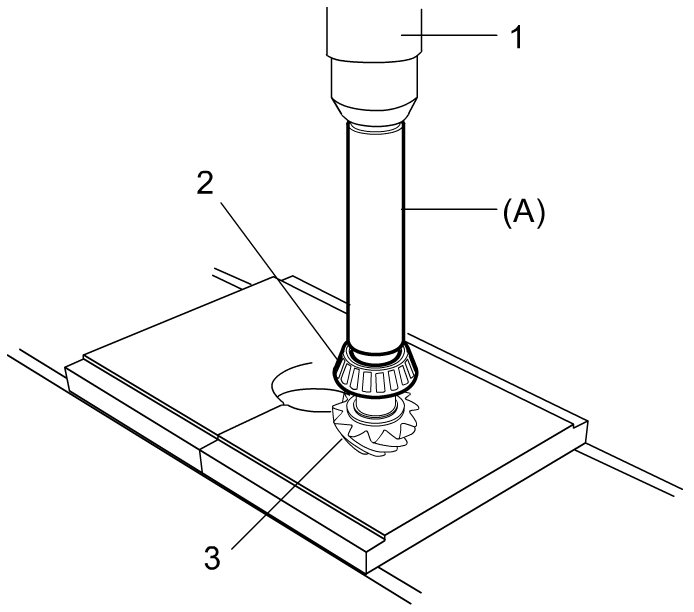 1

2

(A)

3