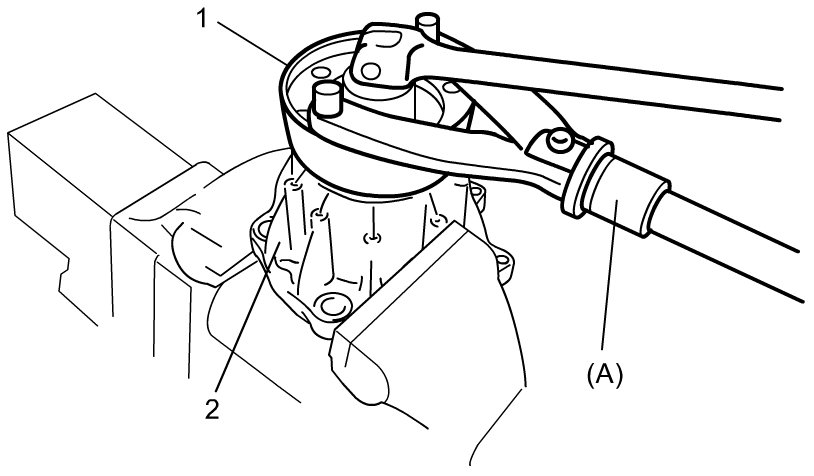 1
2
(A)