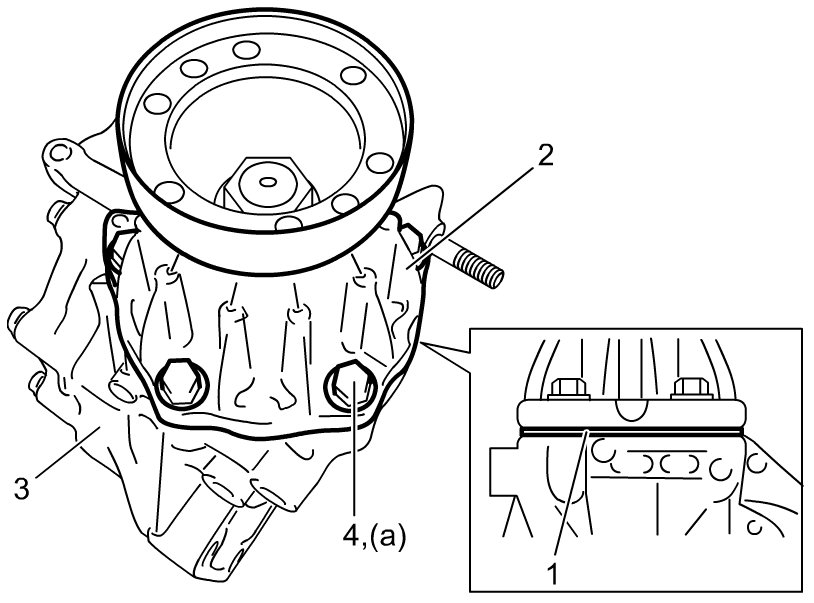 2

3

4,(a)

1