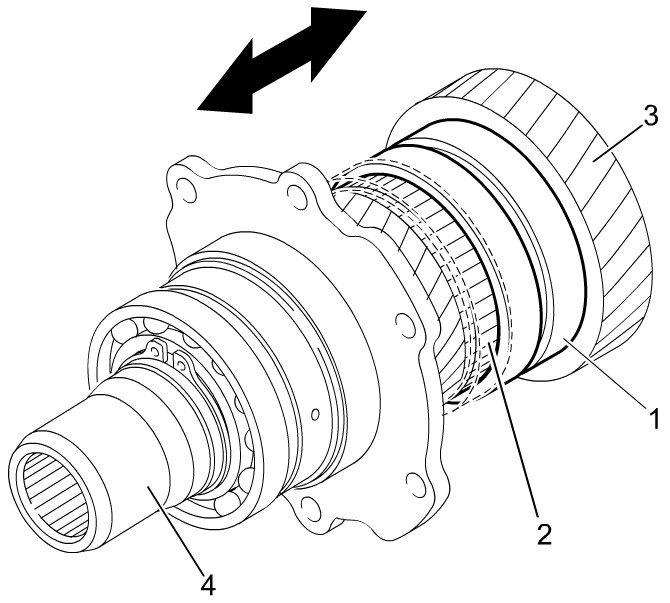 3
1
2
4