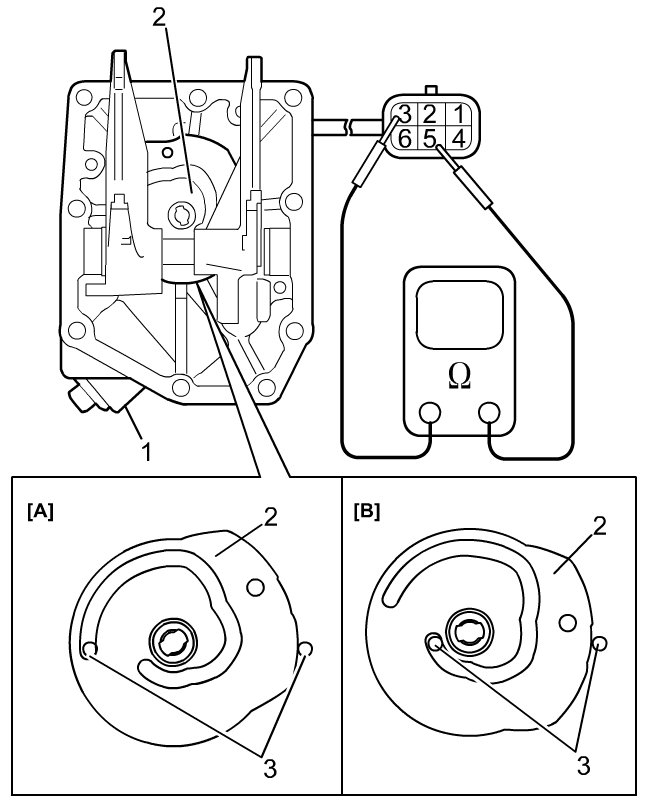 2

3 2 1
6 5 4

Ω

1

[A]
2
3

[B]
2
3