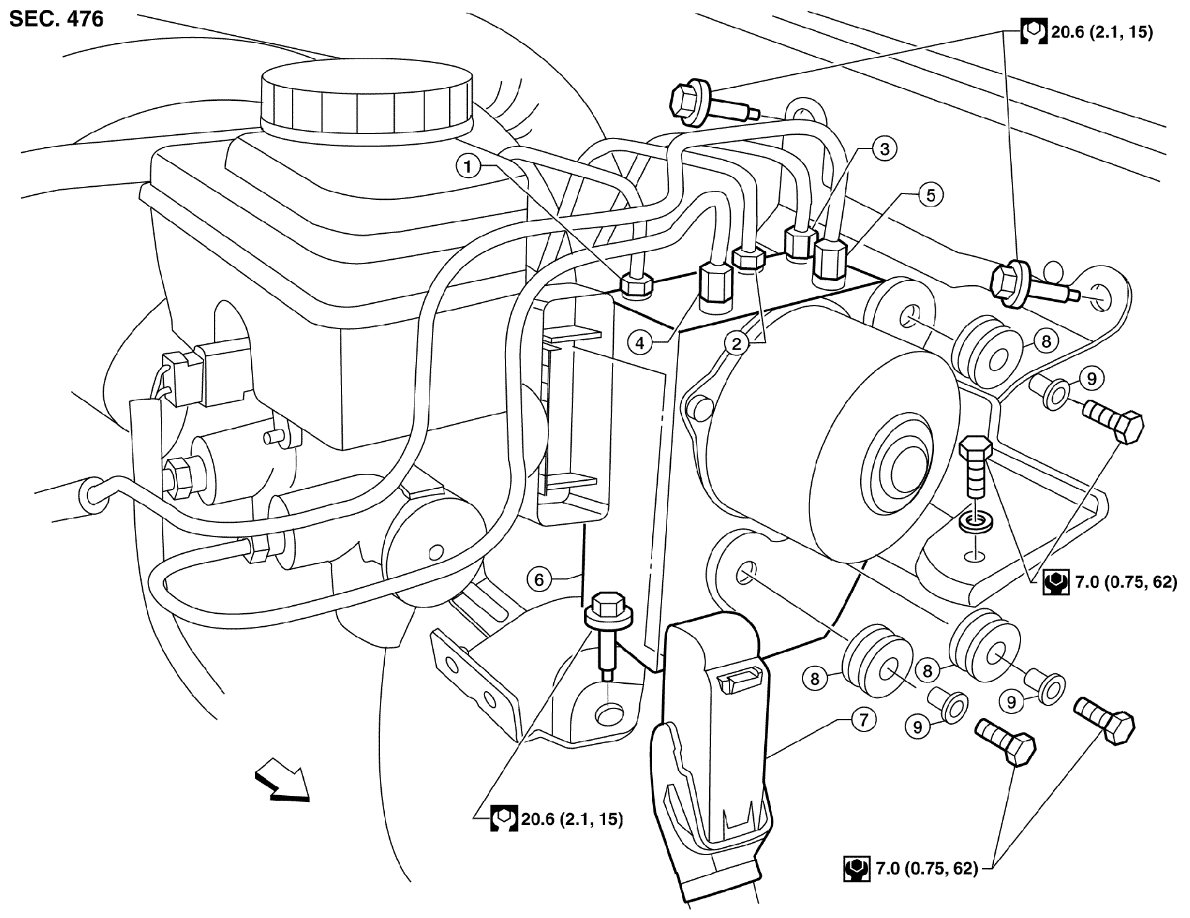 SEC. 476

20.6 (2.1, 15)

1
3
5
4
2
8
9
7.0 (0.75, 62)
6
8
8
9
9
7

20.6 (2.1, 15)

7.0 (0.75, 62)