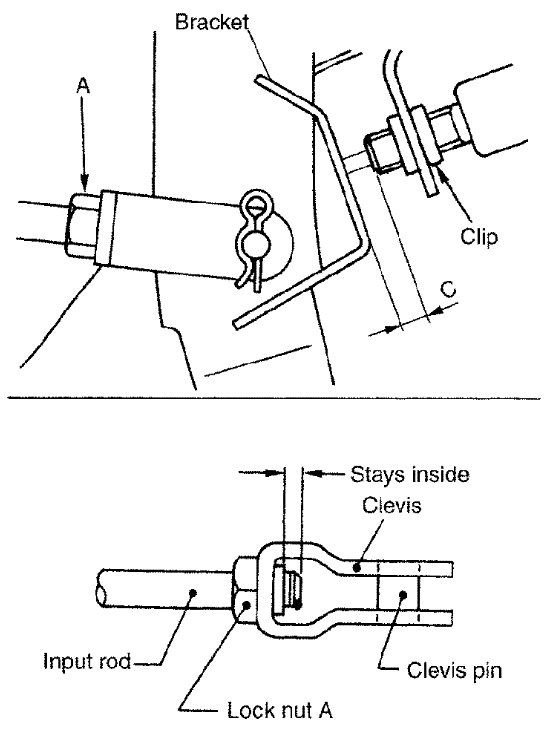 Bracket
A
Clip
C

Stays inside
Clevis
Input rod
Clevis pin
Lock nut A