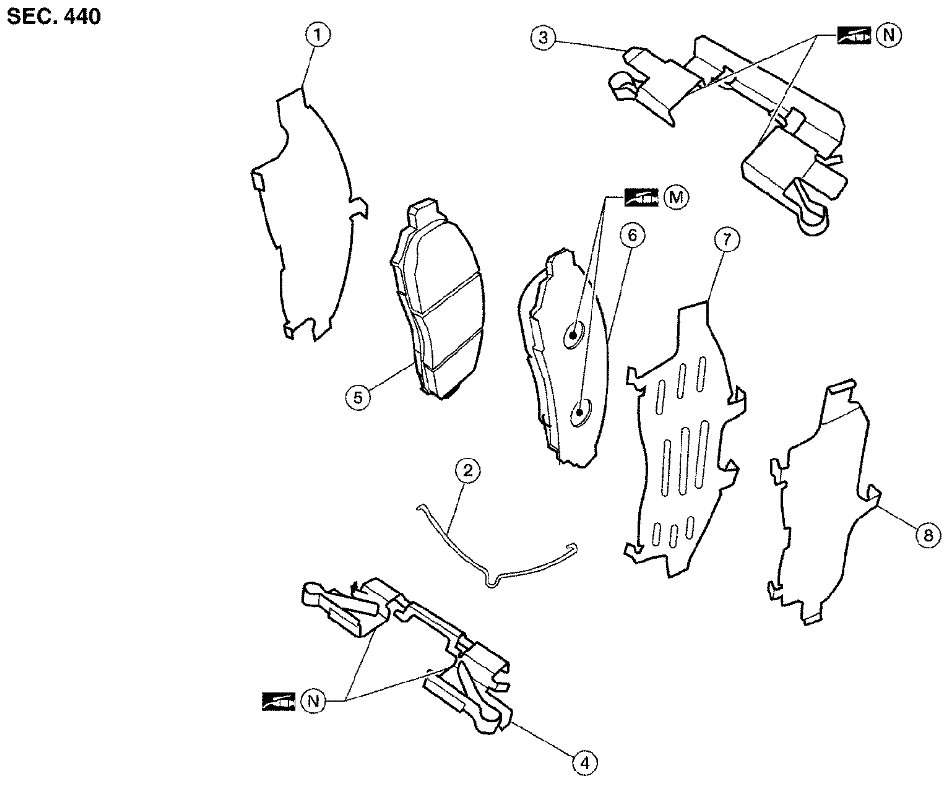 SEC. 440

1

3

N

M

6

7

5

2

8

N

4