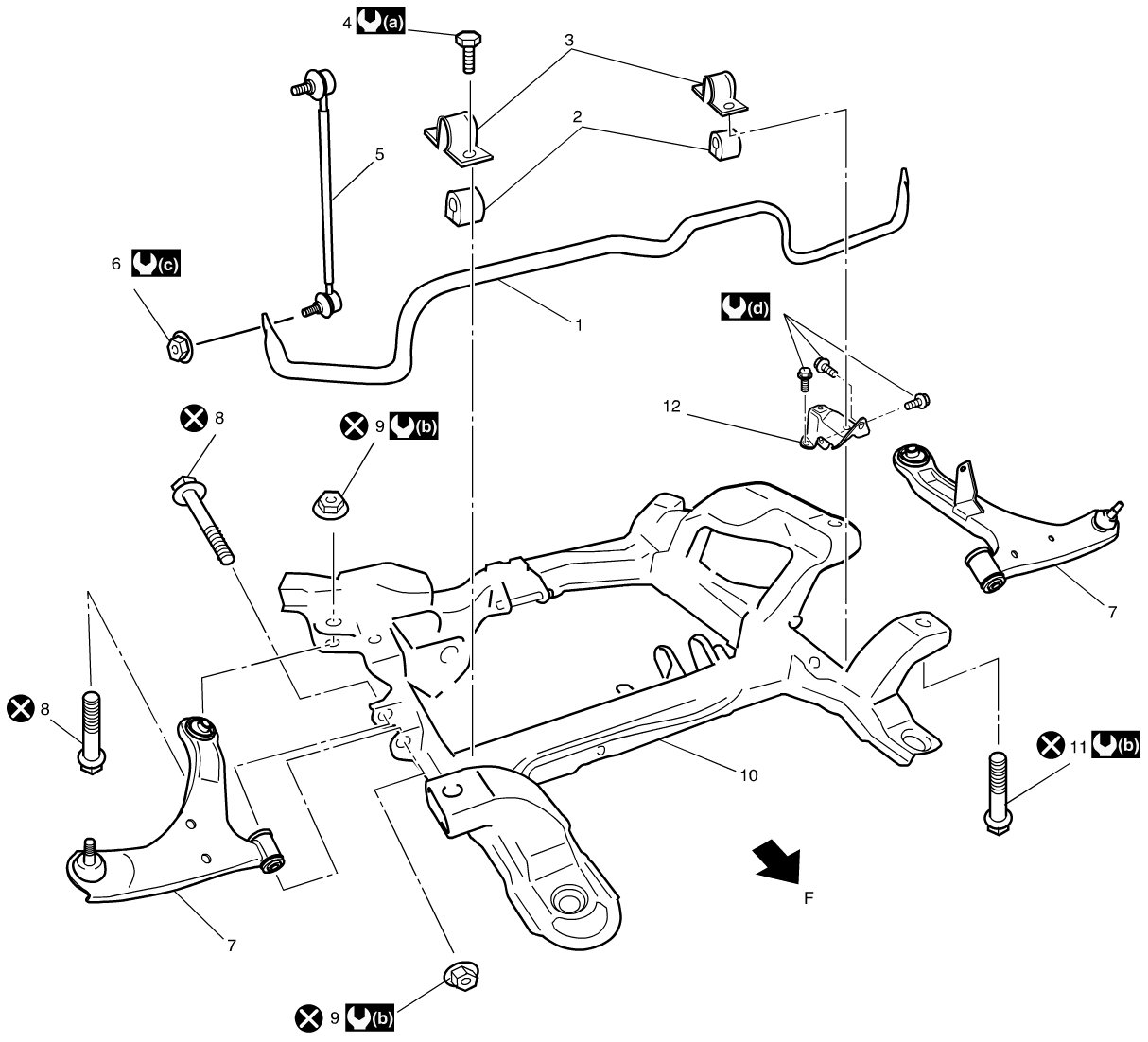 4 (a)
3
2
5
6 (c)
1
(d)
12
8
9 (b)
7
8
10
11 (b)
7
F
9 (b)