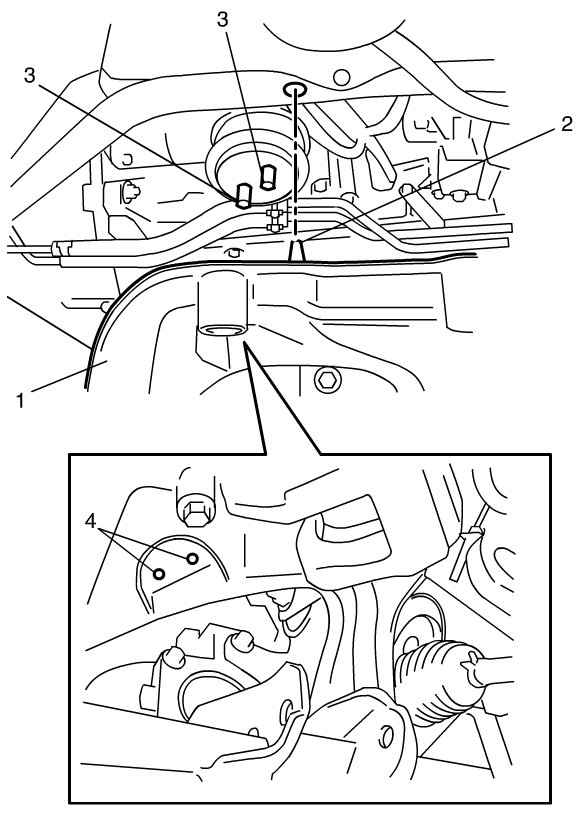 3
3
2
1
4